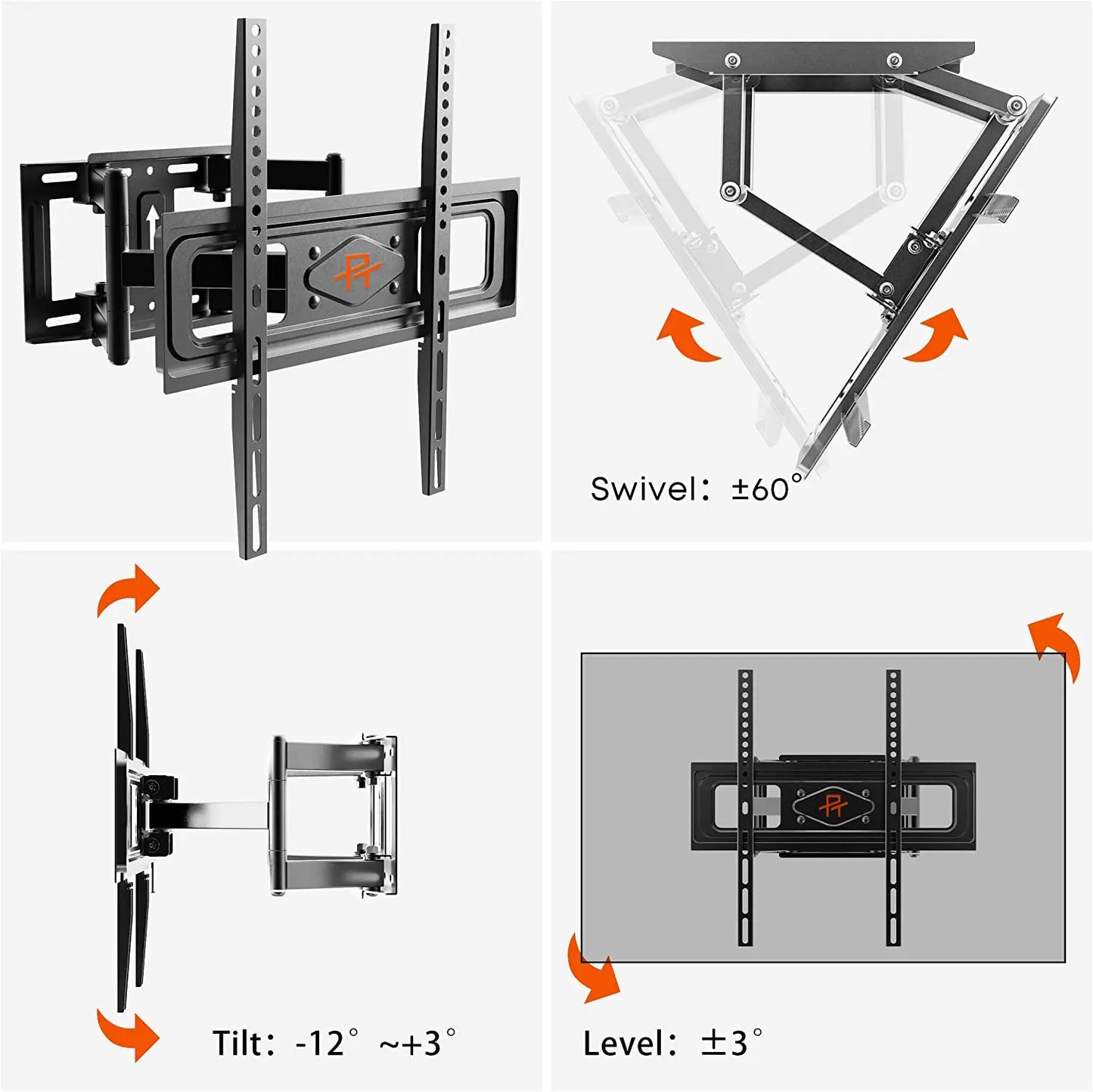 PT

Swivel: ±60°

Tilt: -12° ~+3°

PT

Level: ±3°