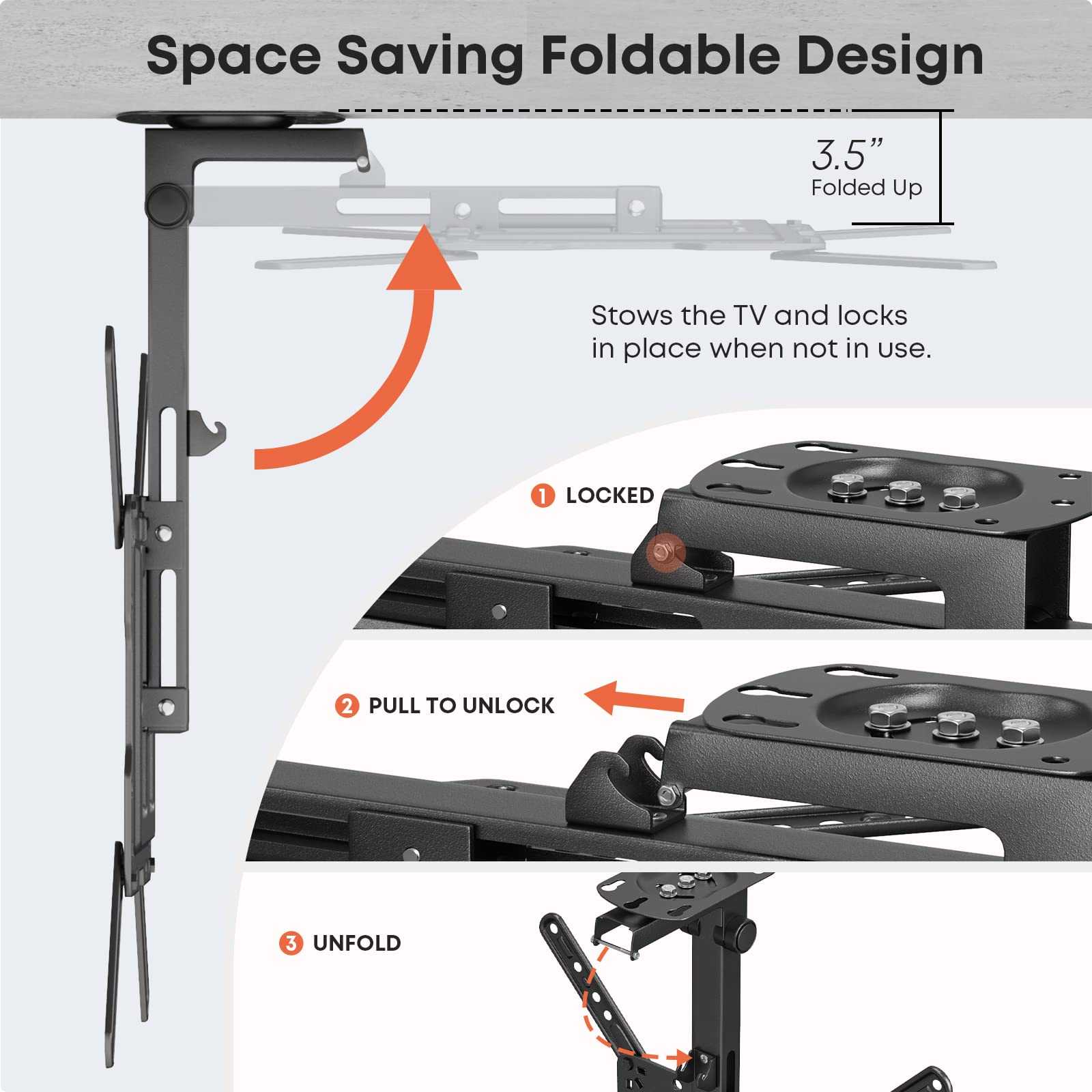 Space Saving Foldable Design

3.5”
Folded Up

Stows the TV and locks in place when not in use.

1 LOCKED

2 PULL TO UNLOCK

3 UNFOLD