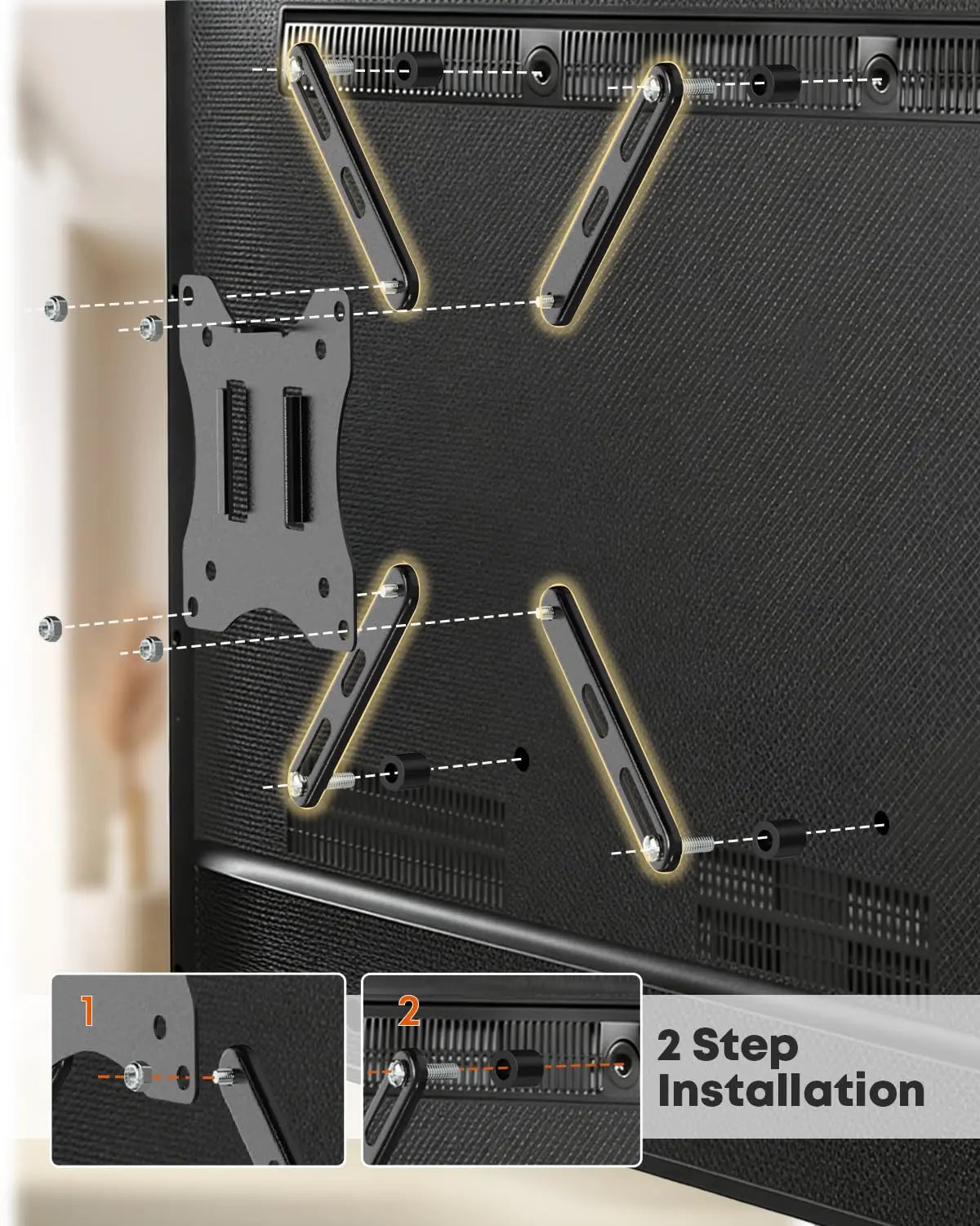 1

2

2 Step Installation