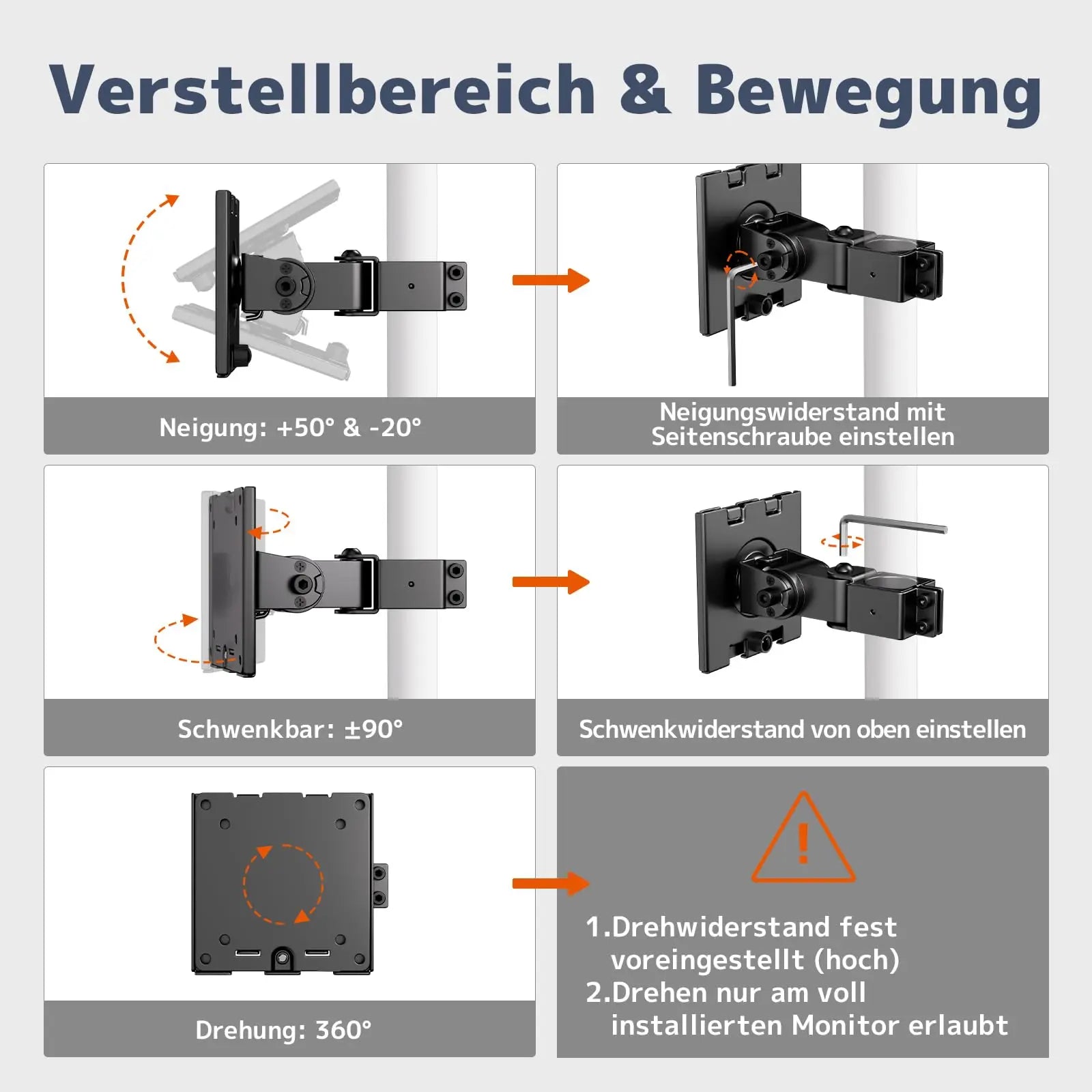 Verstellbereich & Bewegung

Neigung: +50° & -20°

Neigungswiderstand mit Seitenschraube einstellen

Schwenkbar: ±90°

Schwenkwiderstand von oben einstellen

Drehung: 360°

1.Drehwiderstand fest voreingestellt (hoch)
2.Drehen nur am voll installierten Monitor erlaubt