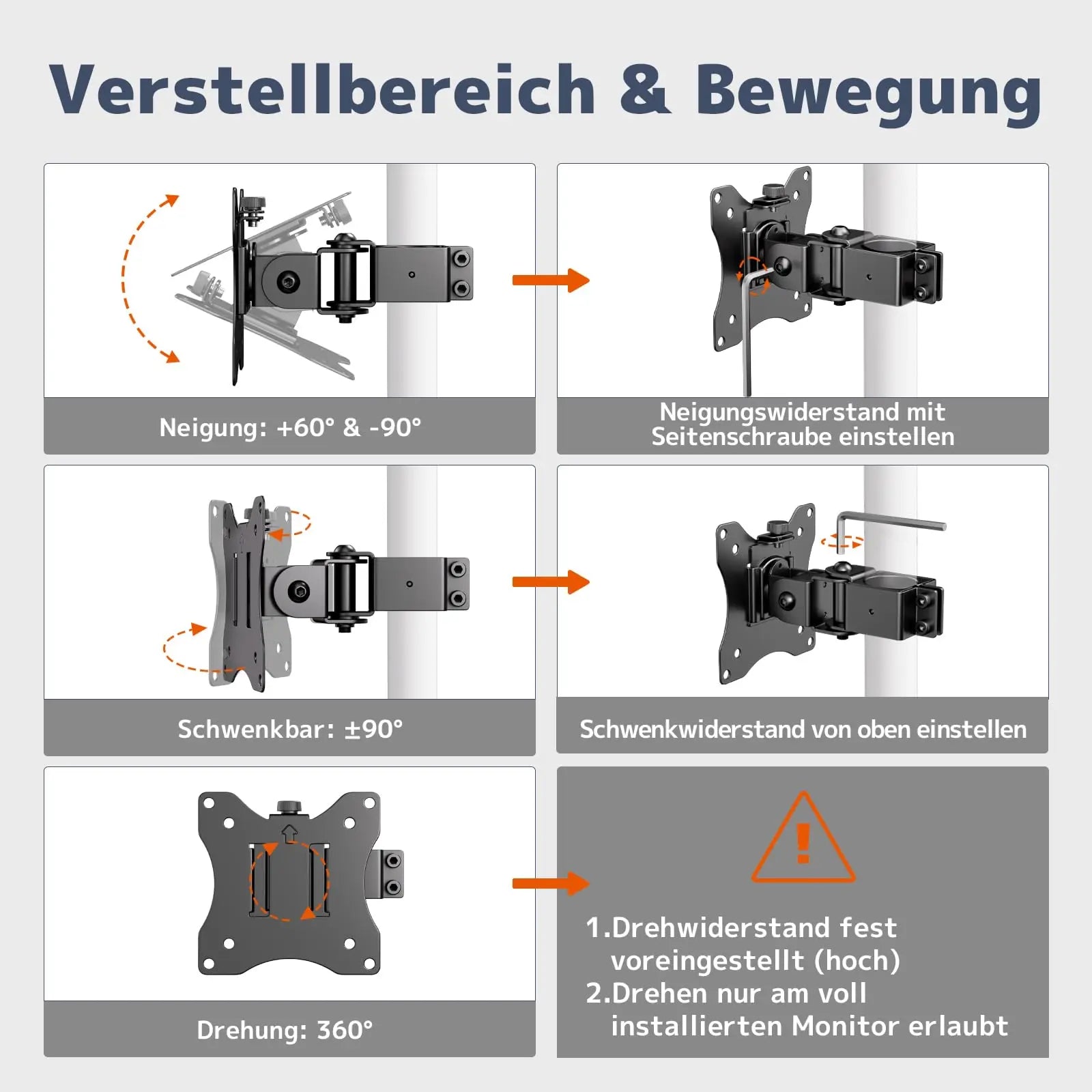 Verstellbereich & Bewegung

Neigung: +60° & -90°

Neigungswiderstand mit Seitenschraube einstellen

Schwenkbar: ±90°

Schwenkwiderstand von oben einstellen

Drehung: 360°

1.Drehwiderstand fest voreingestellt (hoch)
2.Drehen nur am voll installierten Monitor erlaubt