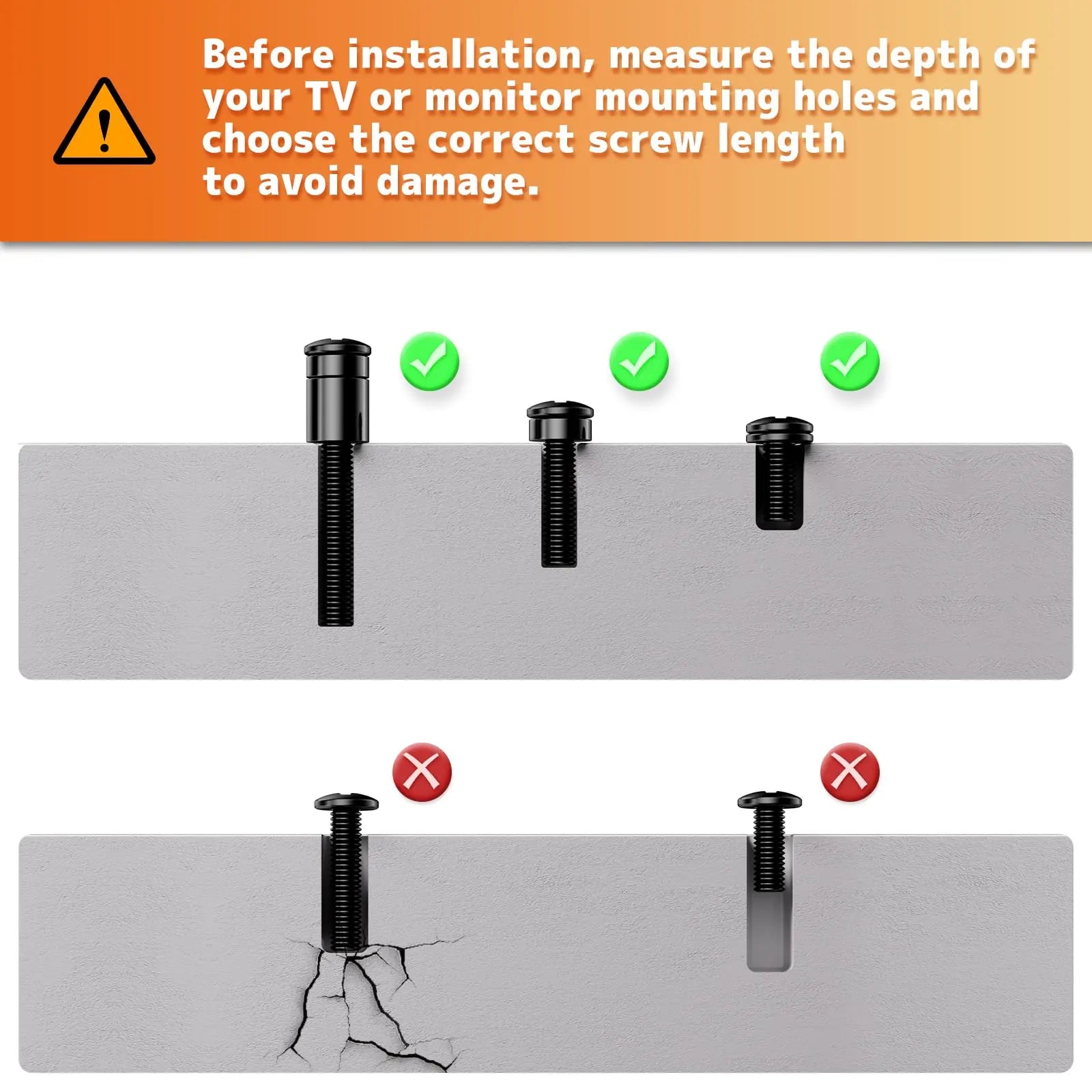 Before installation, measure the depth of your TV or monitor mounting holes and choose the correct screw length to avoid damage.