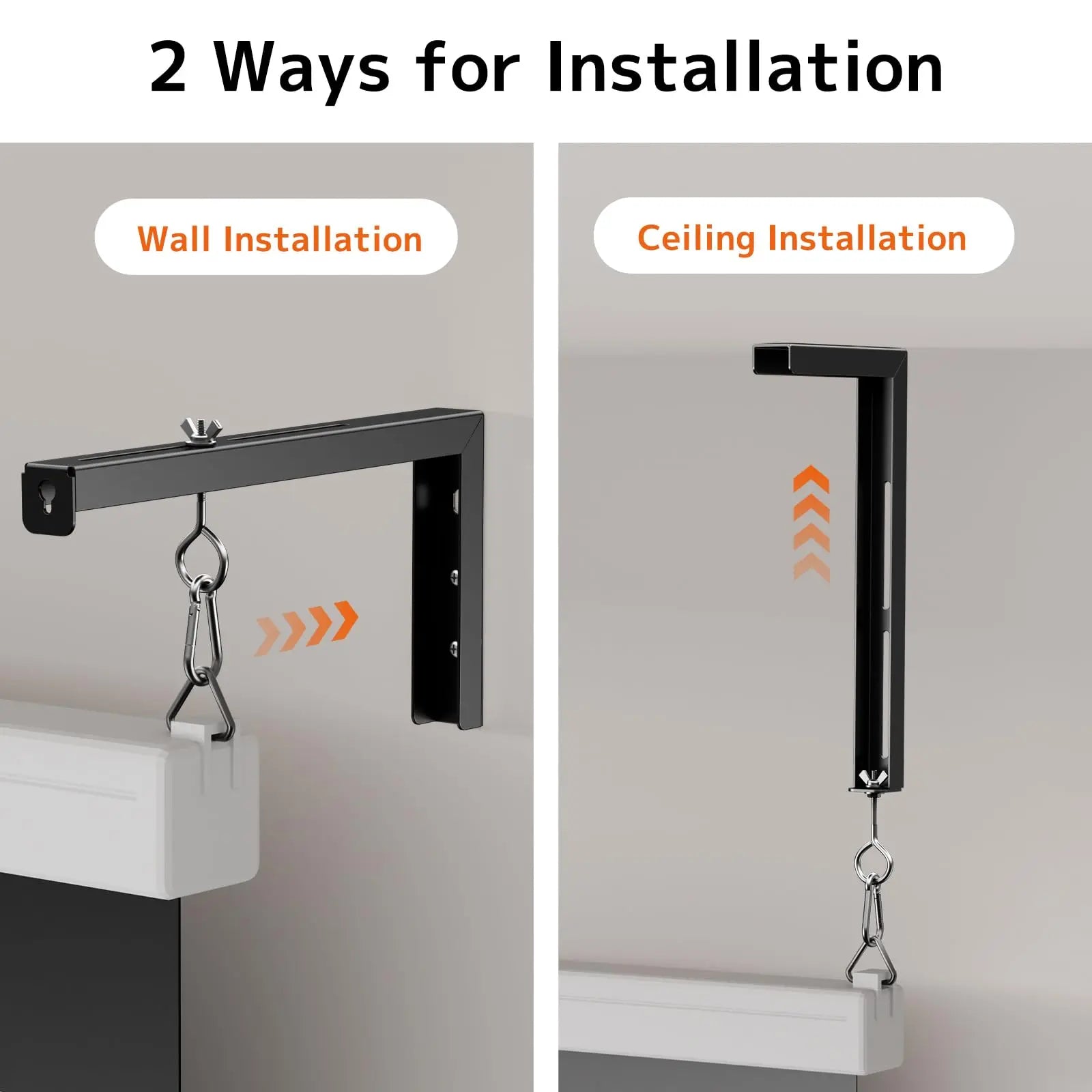 2 Ways for Installation

Wall Installation

Ceiling Installation