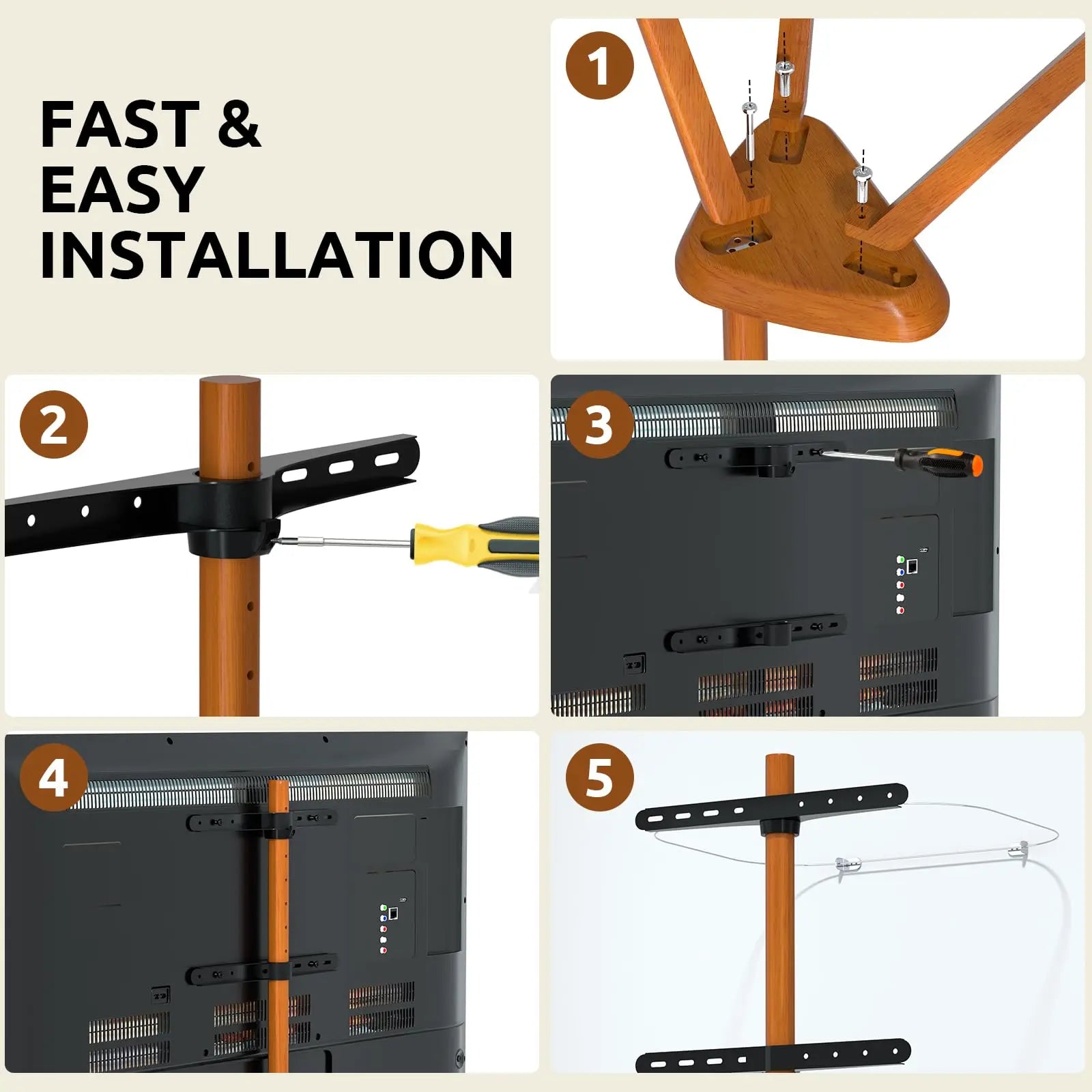 FAST & EASY INSTALLATION

1

2

3

4

5