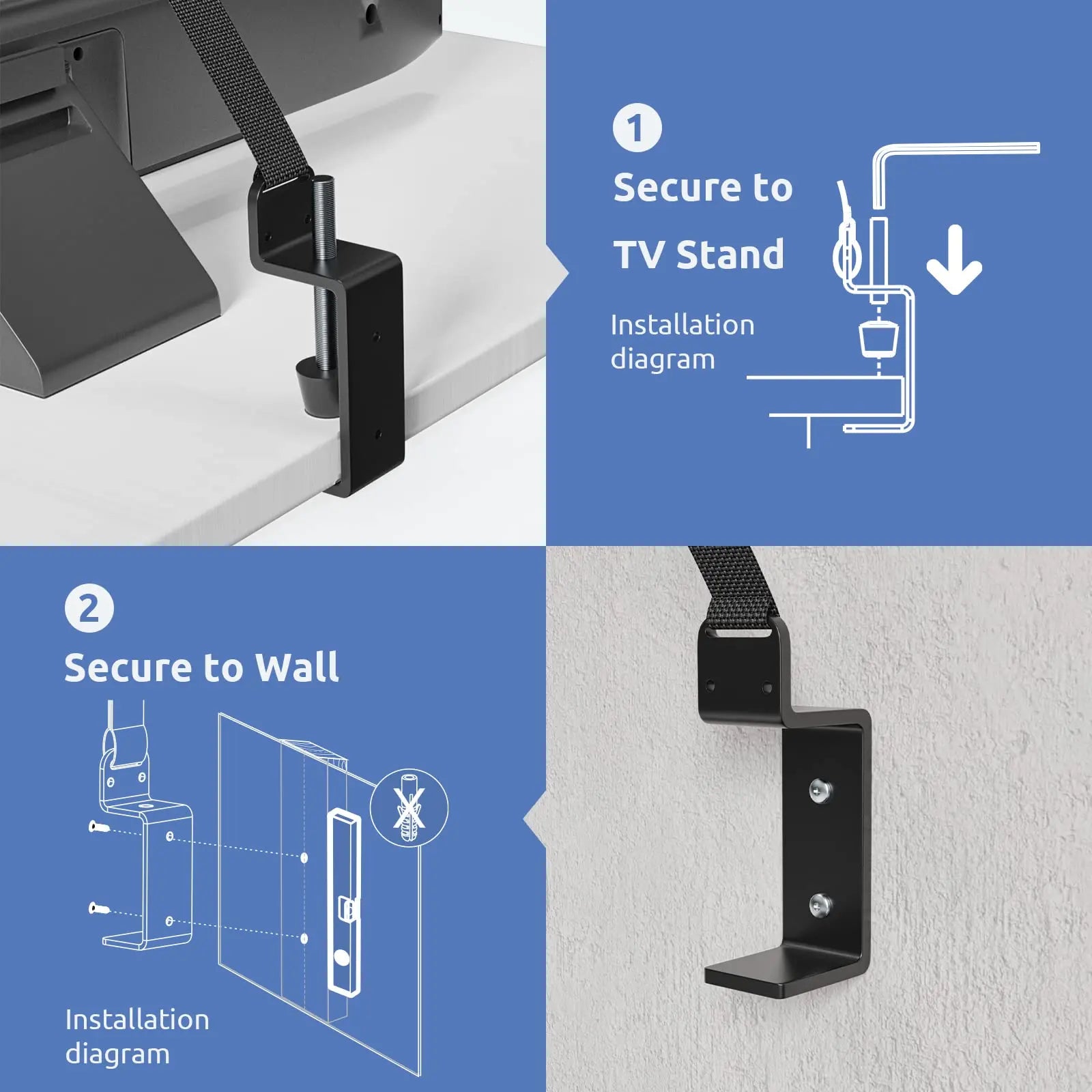 1

Secure to TV Stand

Installation diagram

2

Secure to Wall

Installation diagram