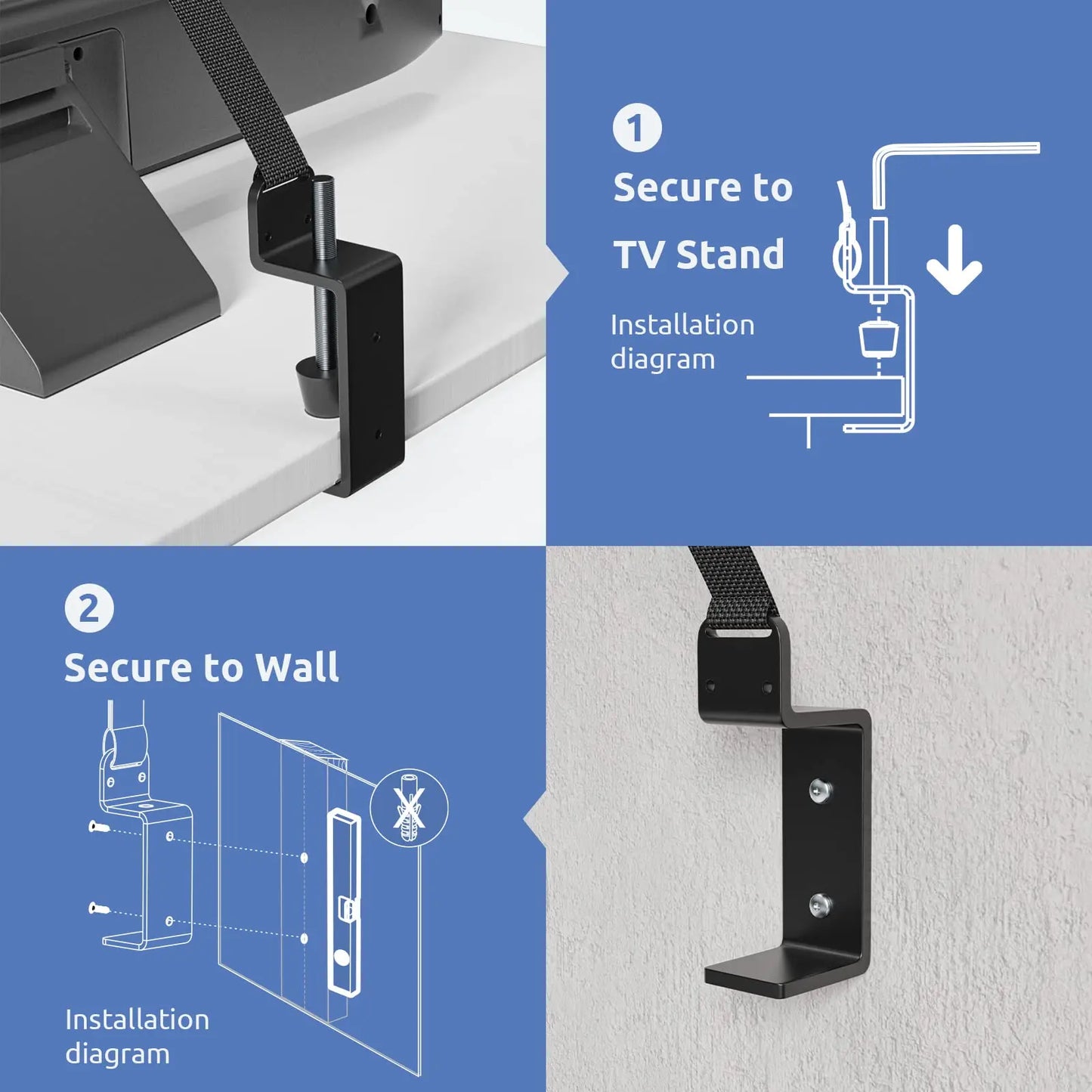 1

Secure to TV Stand

Installation diagram

2

Secure to Wall

Installation diagram