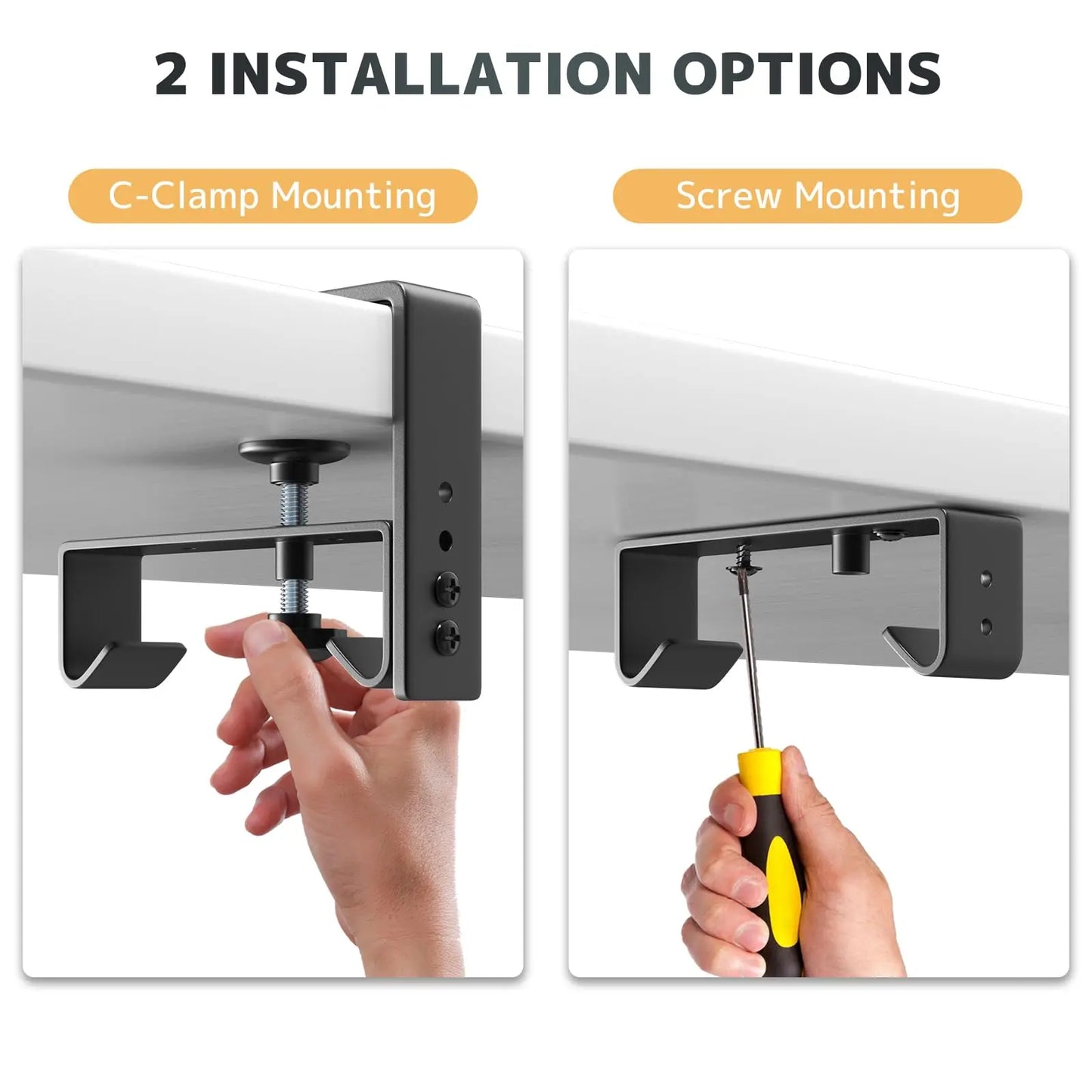 2 INSTALLATION OPTIONS

C-Clamp Mounting

Screw Mounting