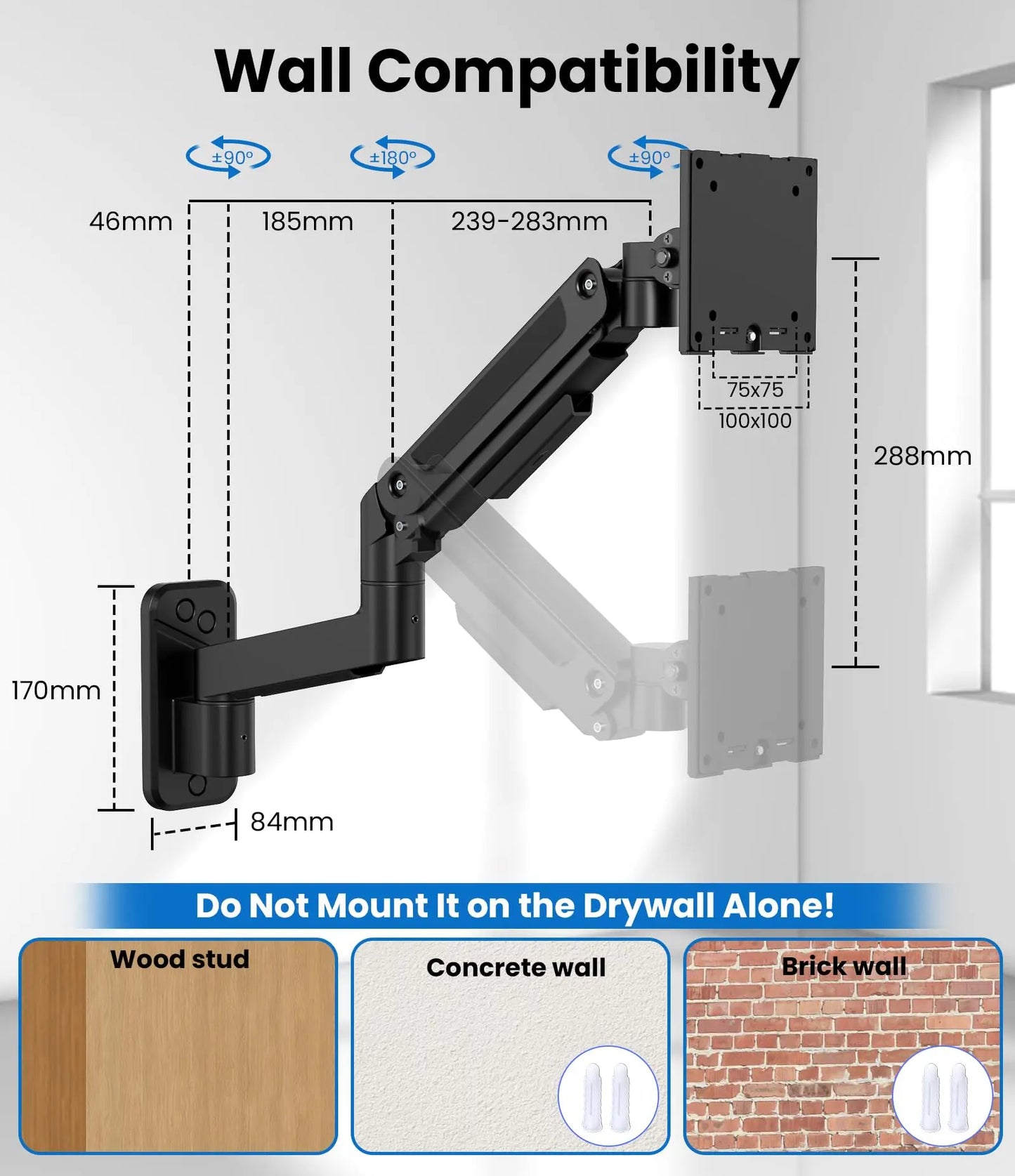 Wall Compatibility

±90°

±180°

±90°

46mm

185mm

239-283mm

75x75

100x100

288mm

170mm

84mm

Do Not Mount It on the Drywall Alone!

Wood stud

Concrete wall

Brick wall