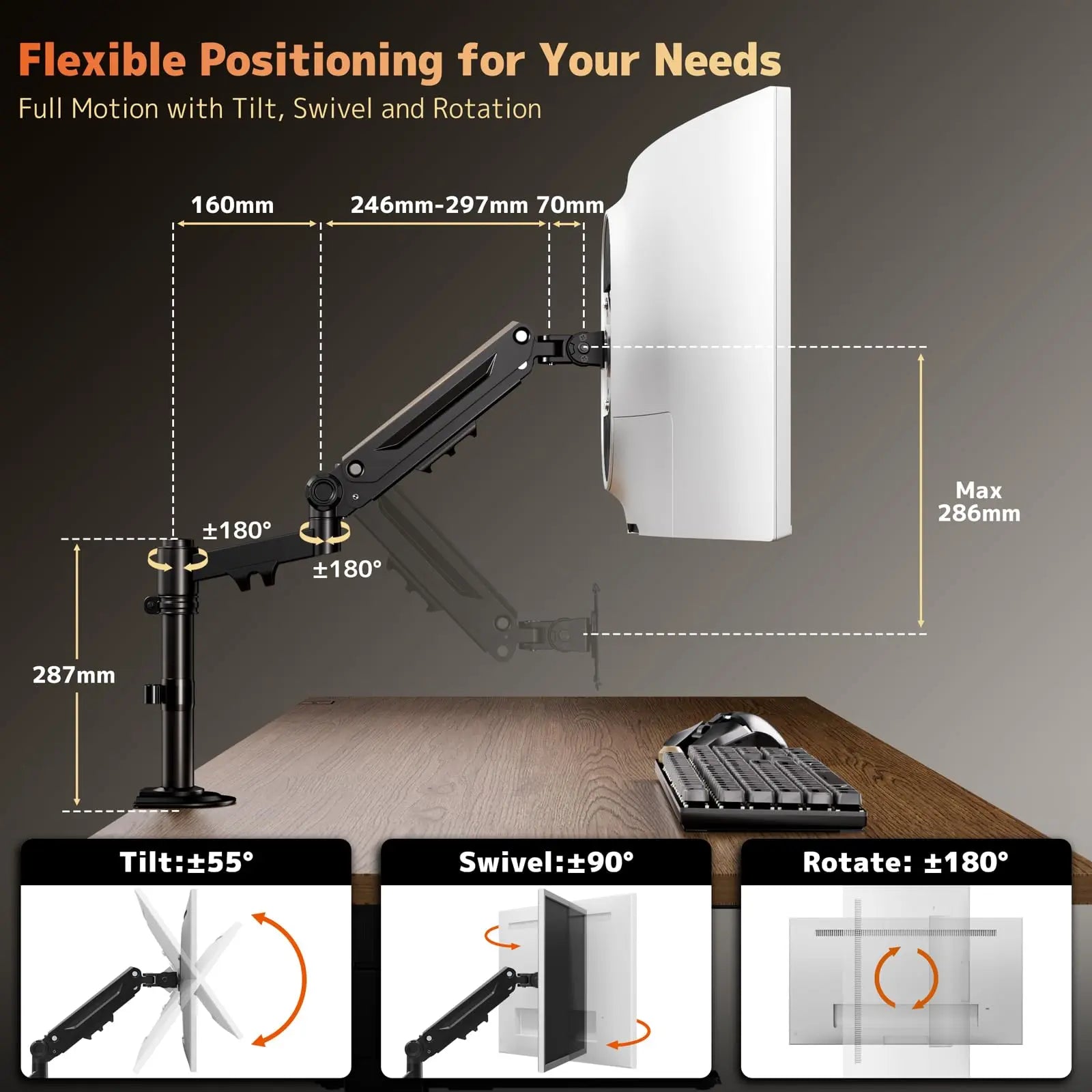 Flexible Positioning for Your Needs

Full Motion with Tilt, Swivel and Rotation

160mm

246mm-297mm

70mm

Max 286mm

±180°

±180°

287mm

Tilt:±55°

Swivel:±90°

Rotate: ±180°