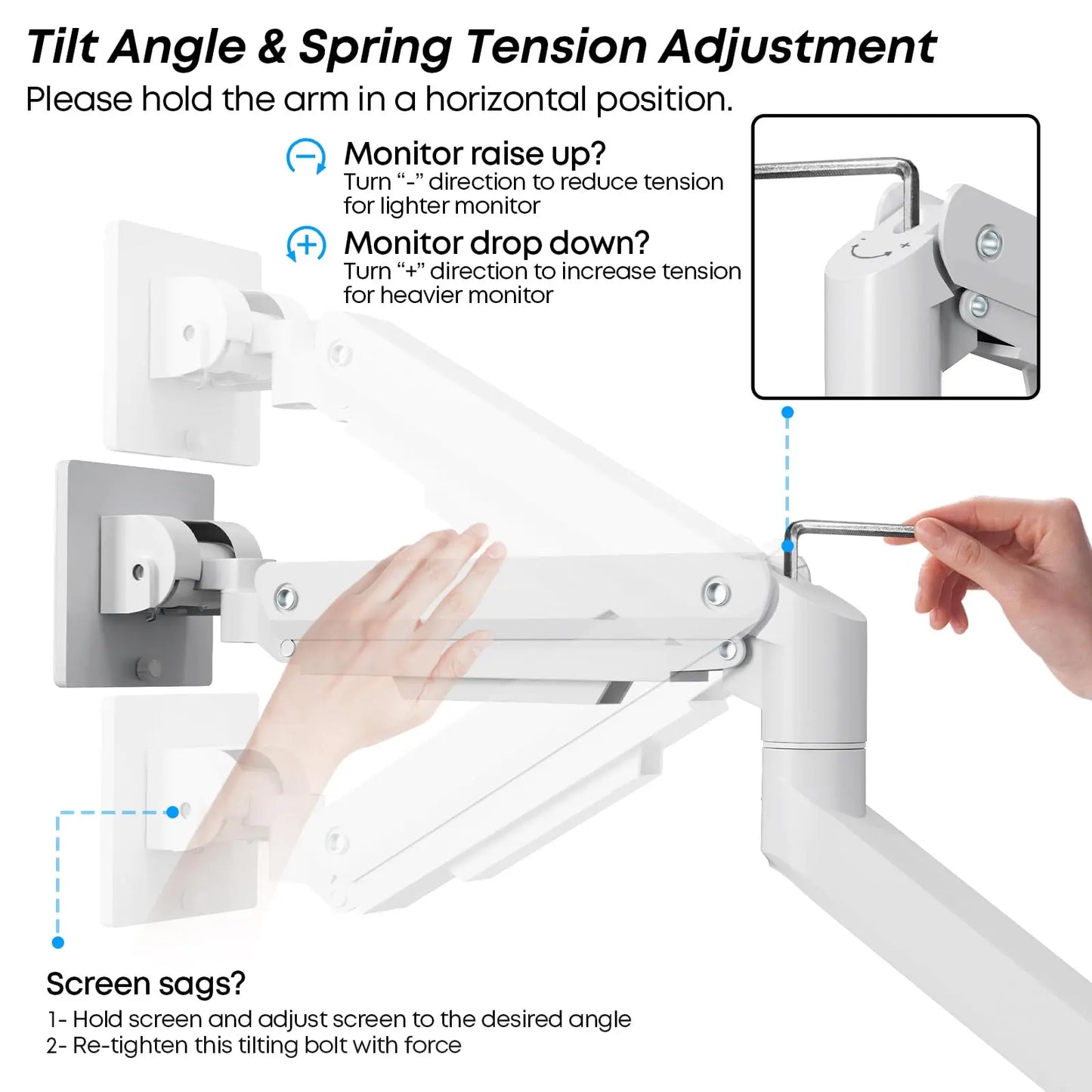 Tilt Angle & Spring Tension Adjustment
Please hold the arm in a horizontal position.

Monitor raise up?
Turn “-” direction to reduce tension for lighter monitor

Monitor drop down?
Turn “+” direction to increase tension for heavier monitor

Screen sags?
1- Hold screen and adjust screen to the desired angle
2- Re-tighten this tilting bolt with force