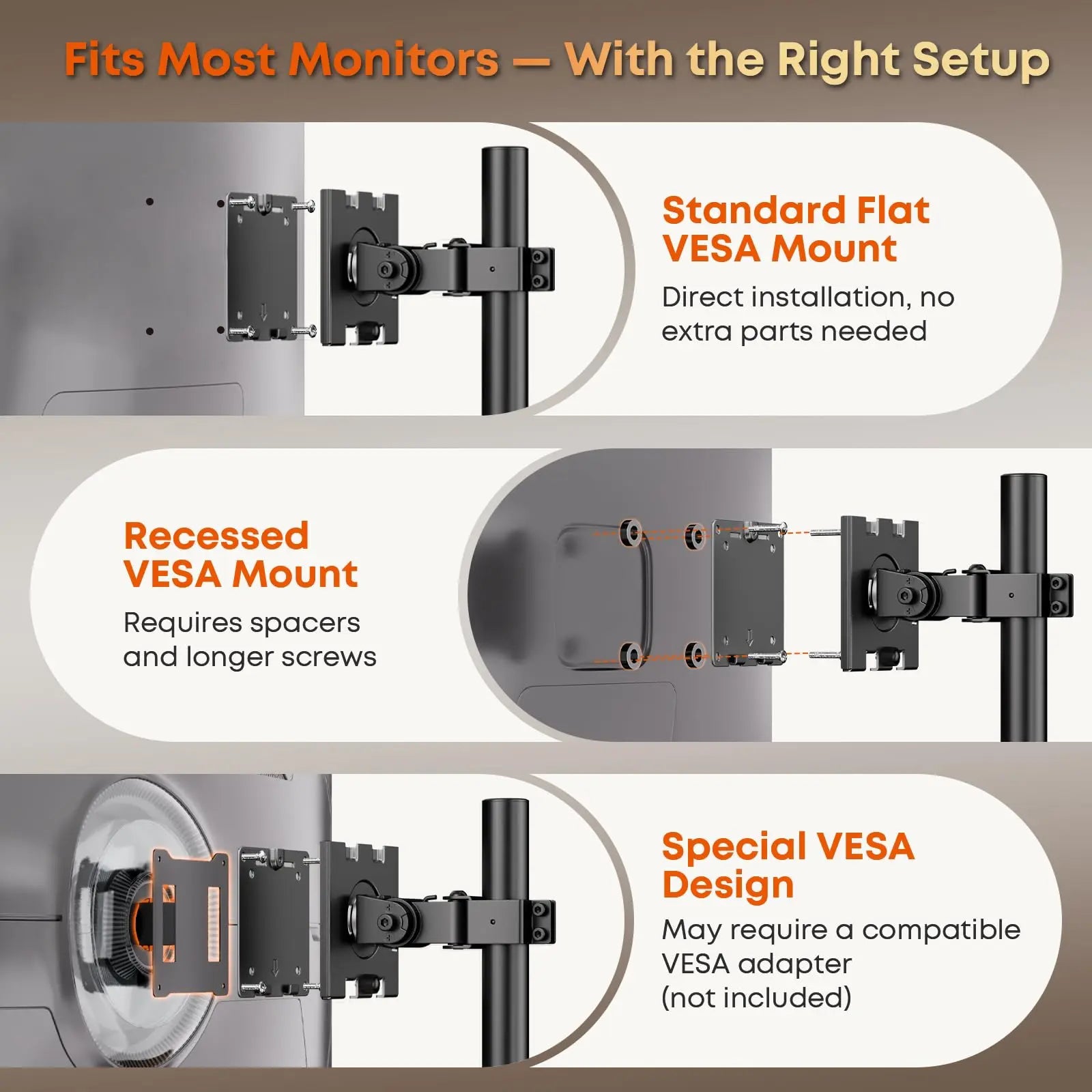 Fits Most Monitors — With the Right Setup

Standard Flat VESA Mount

Direct installation, no extra parts needed

Recessed VESA Mount

Requires spacers and longer screws

Special VESA Design

May require a compatible VESA adapter (not included)