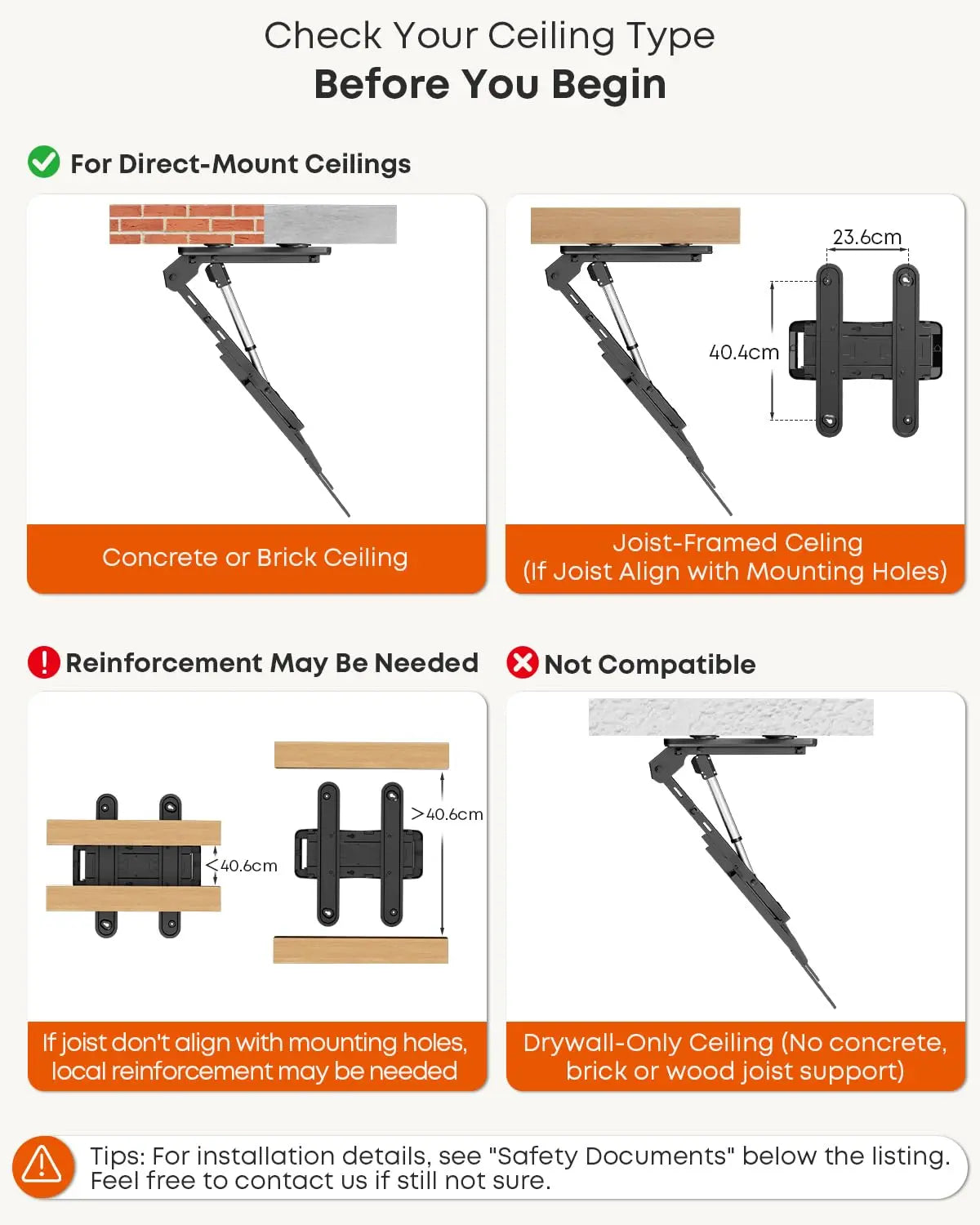 Check Your Ceiling Type
Before You Begin

For Direct-Mount Ceilings

Concrete or Brick Ceiling

23.6cm
40.4cm

Joist-Framed Celing
(If Joist Align with Mounting Holes)

Reinforcement May Be Needed

<40.6cm
>40.6cm

If joist don't align with mounting holes, local reinforcement may be needed

Not Compatible

Drywall-Only Ceiling (No concrete, brick or wood joist support)

Tips: For installation details, see "Safety Documents" below the listing.
Feel free to contact us if still not sure.