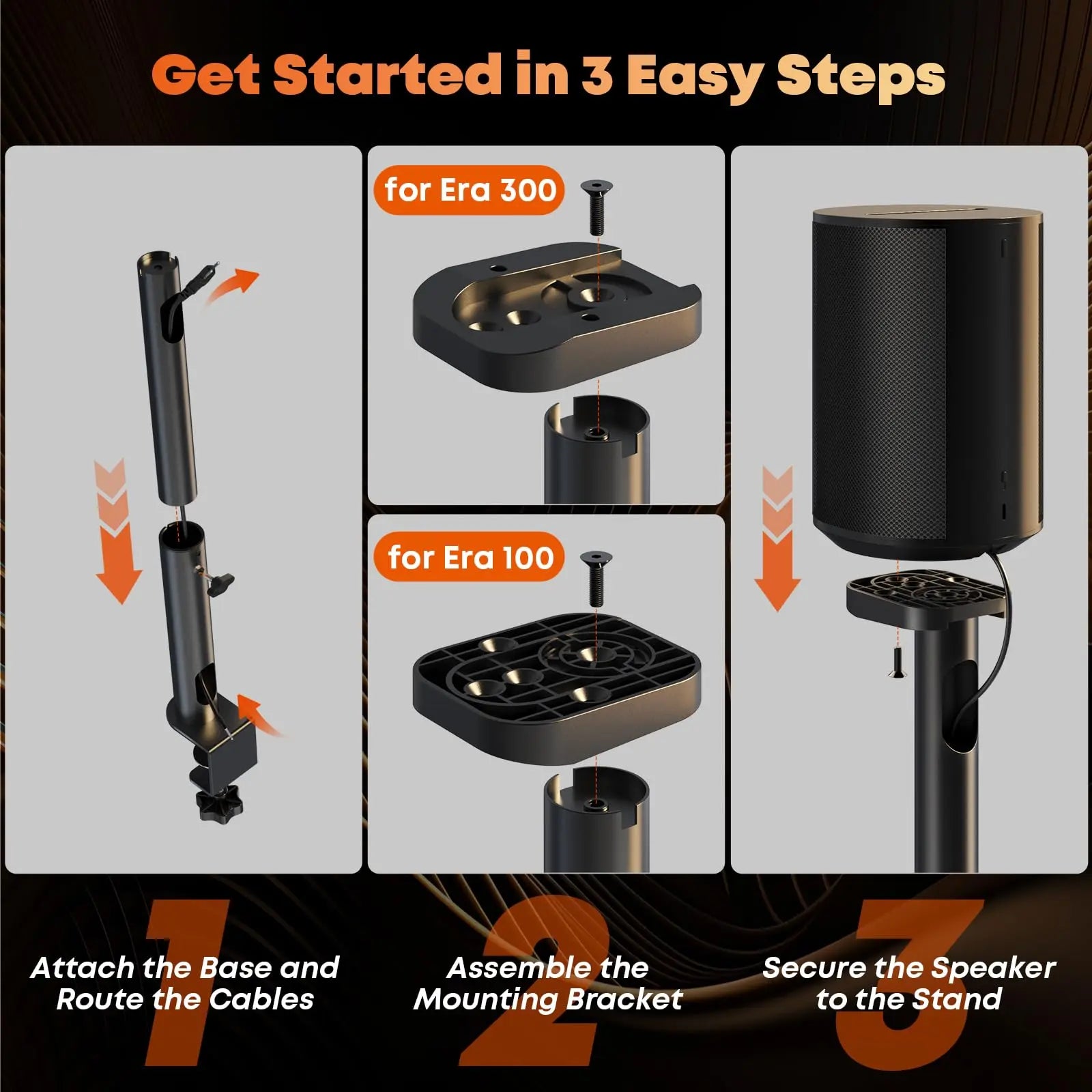 Get Started in 3 Easy Steps

for Era 300

for Era 100

1
Attach the Base and Route the Cables

2
Assemble the Mounting Bracket

3
Secure the Speaker to the Stand