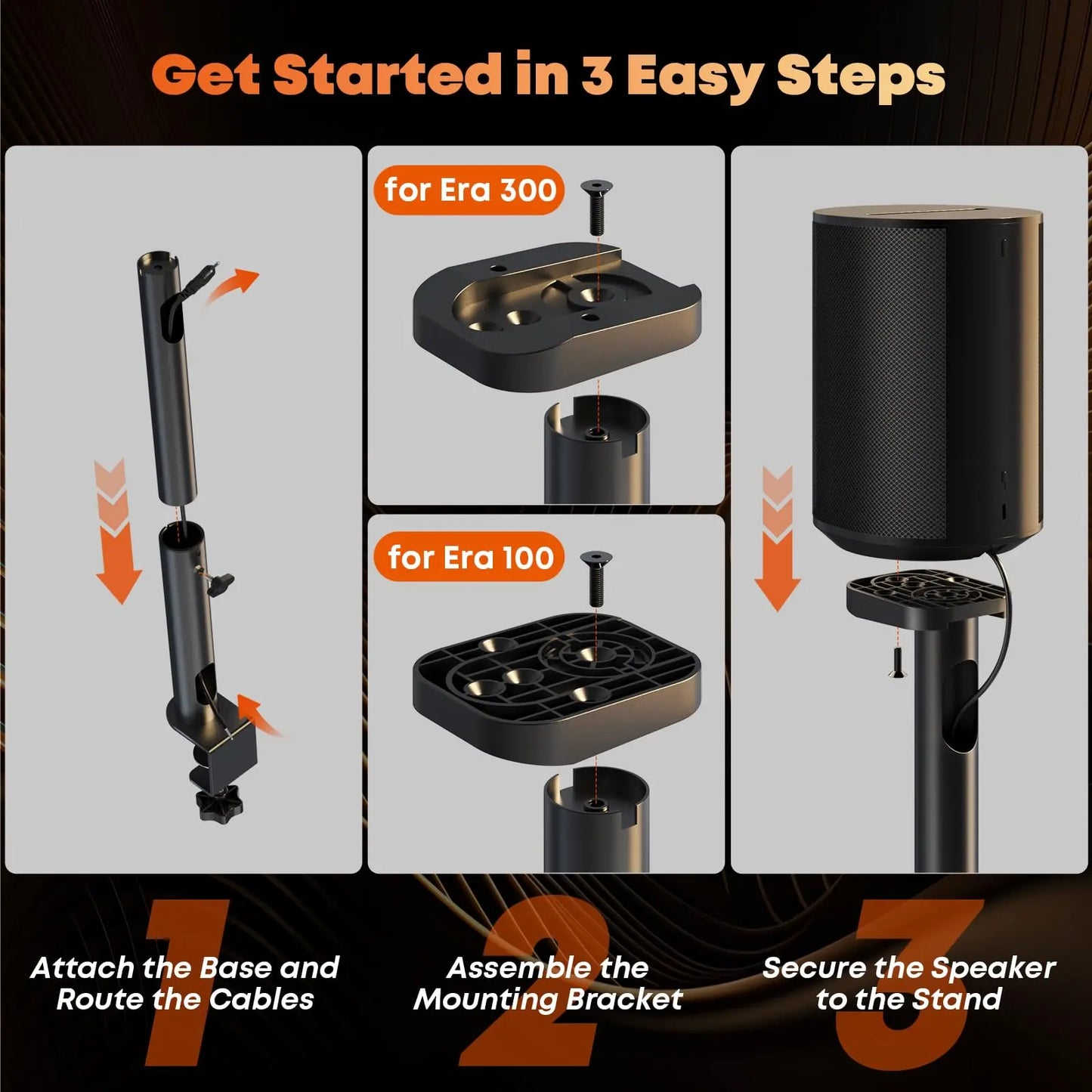 Get Started in 3 Easy Steps

for Era 300

for Era 100

1
Attach the Base and Route the Cables

2
Assemble the Mounting Bracket

3
Secure the Speaker to the Stand