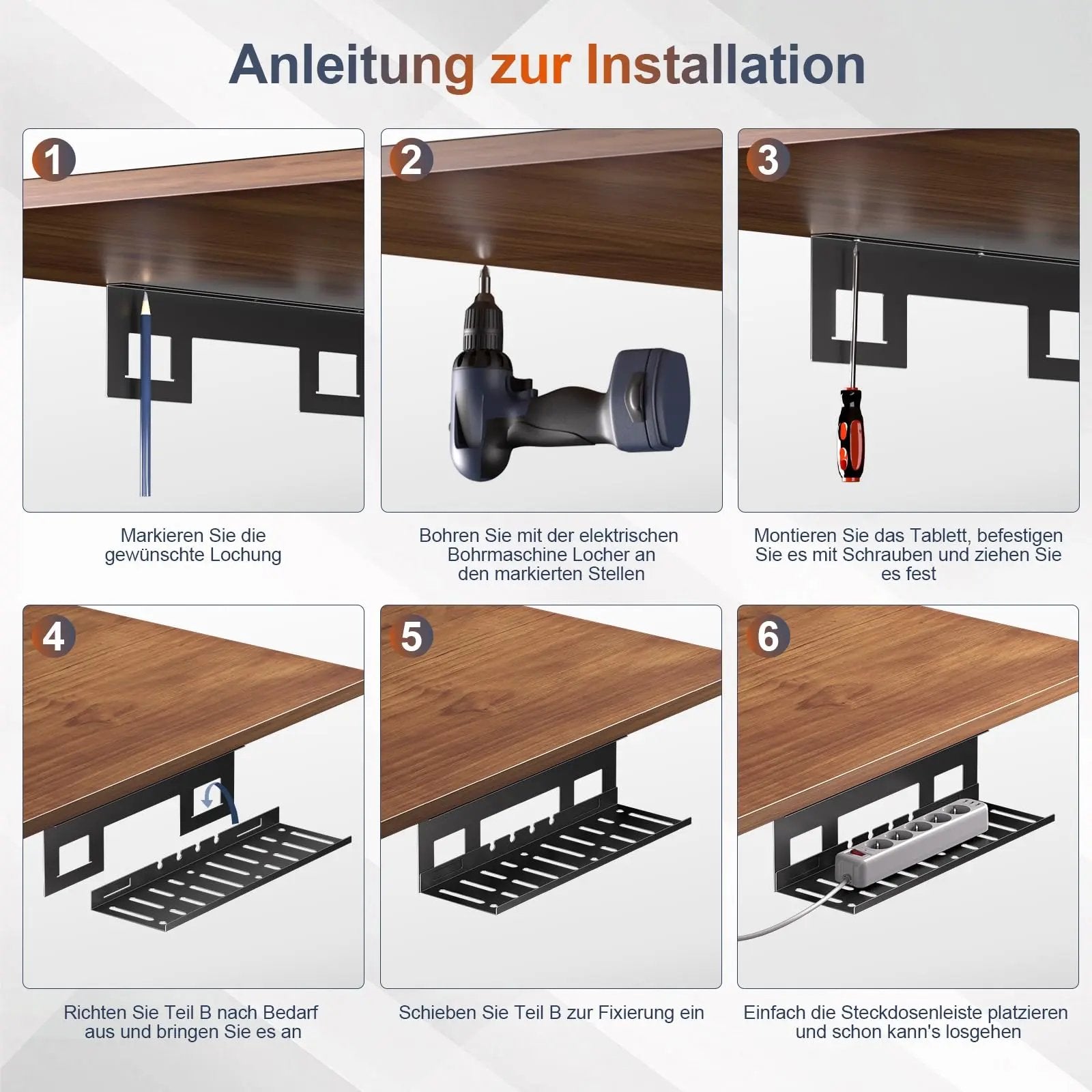 Anleitung zur Installation

1

Markieren Sie die gewünschte Lochung

2

Bohren Sie mit der elektrischen Bohrmaschine Locher an den markierten Stellen

3

Montieren Sie das Tablett, befestigen Sie es mit Schrauben und ziehen Sie es fest

4

Richten Sie Teil B nach Bedarf aus und bringen Sie es an

5

Schieben Sie Teil B zur Fixierung ein

6

Einfach die Steckdosenleiste platzieren und schon kann's losgehen