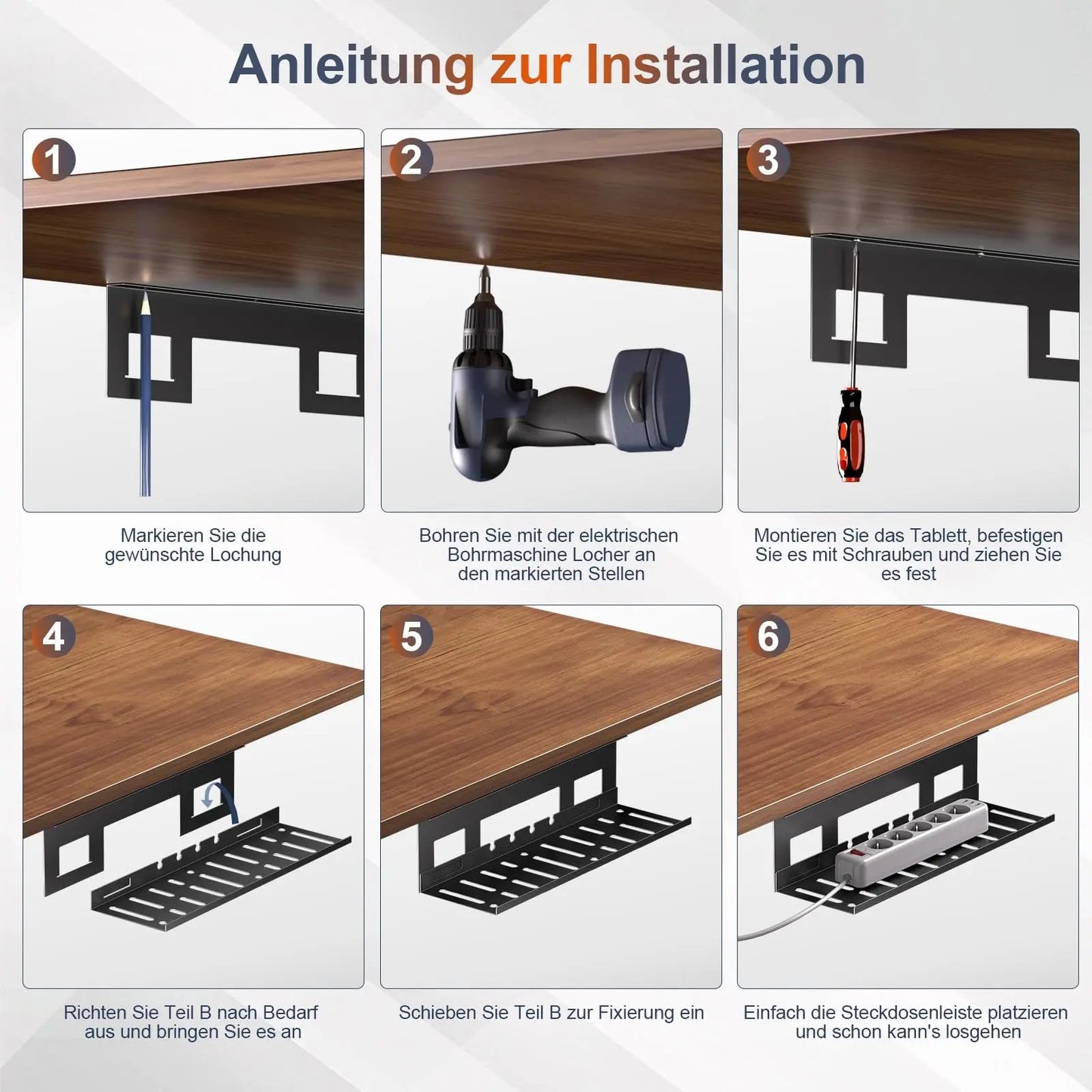 Anleitung zur Installation

1

Markieren Sie die gewünschte Lochung

2

Bohren Sie mit der elektrischen Bohrmaschine Locher an den markierten Stellen

3

Montieren Sie das Tablett, befestigen Sie es mit Schrauben und ziehen Sie es fest

4

Richten Sie Teil B nach Bedarf aus und bringen Sie es an

5

Schieben Sie Teil B zur Fixierung ein

6

Einfach die Steckdosenleiste platzieren und schon kann's losgehen