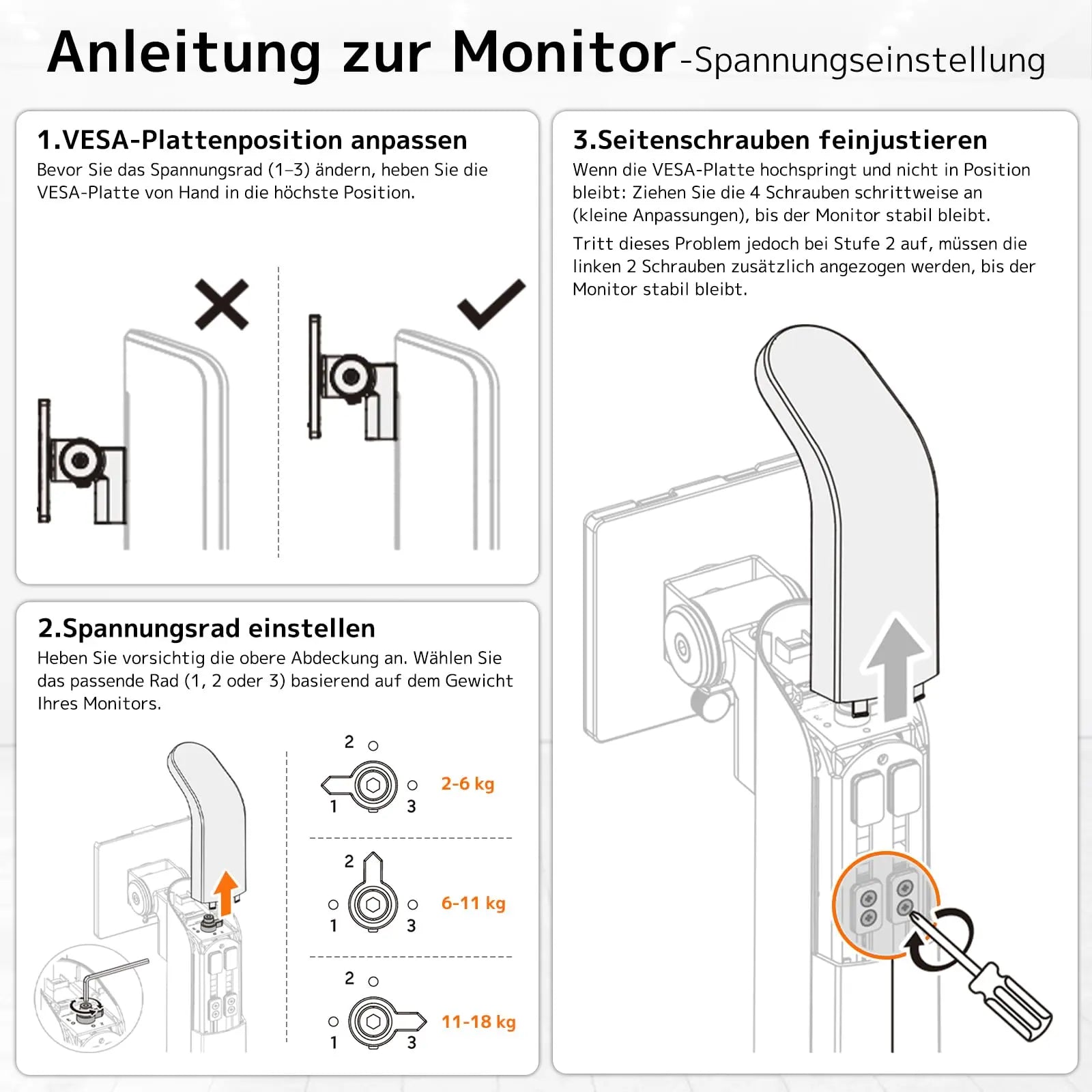 Anleitung zur Monitor-Spannungseinstellung

1.VESA-Plattenposition anpassen
Bevor Sie das Spannungsrad (1–3) ändern, heben Sie die VESA-Platte von Hand in die höchste Position.

2.Spannungsrad einstellen
Heben Sie vorsichtig die obere Abdeckung an. Wählen Sie das passende Rad (1, 2 oder 3) basierend auf dem Gewicht Ihres Monitors.

2
1
3
2-6 kg

2
1
3
6-11 kg

2
1
3
11-18 kg

3.Seitenschrauben feinjustieren
Wenn die VESA-Platte hochspringt und nicht in Position bleibt: Ziehen Sie die 4 Schrauben schrittweise an (kleine Anpassungen), bis der Monitor stabil bleibt.

Tritt dieses Problem jedoch bei Stufe 2 auf, müssen die linken 2 Schrauben zusätzlich angezogen werden, bis der Monitor stabil bleibt.