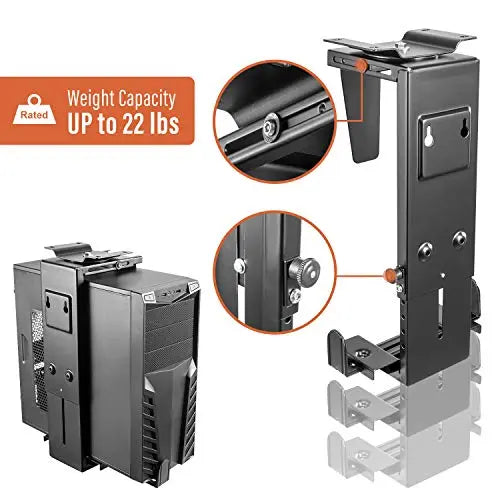 Rated

Weight Capacity
UP to 22 lbs