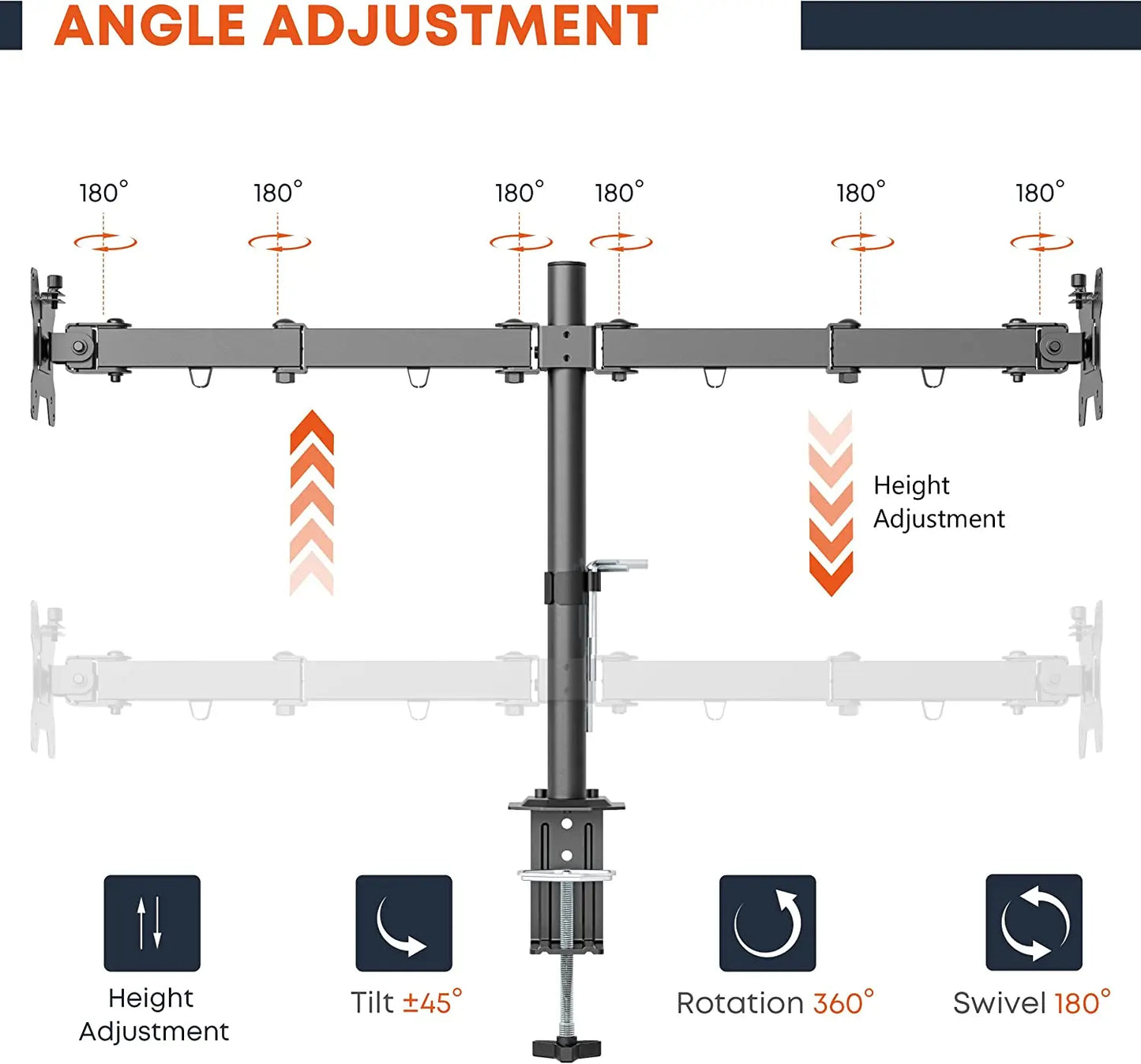 ANGLE ADJUSTMENT

180° 180° 180° 180° 180° 180°

Height Adjustment

Height Adjustment

Tilt ±45°

Rotation 360°

Swivel 180°