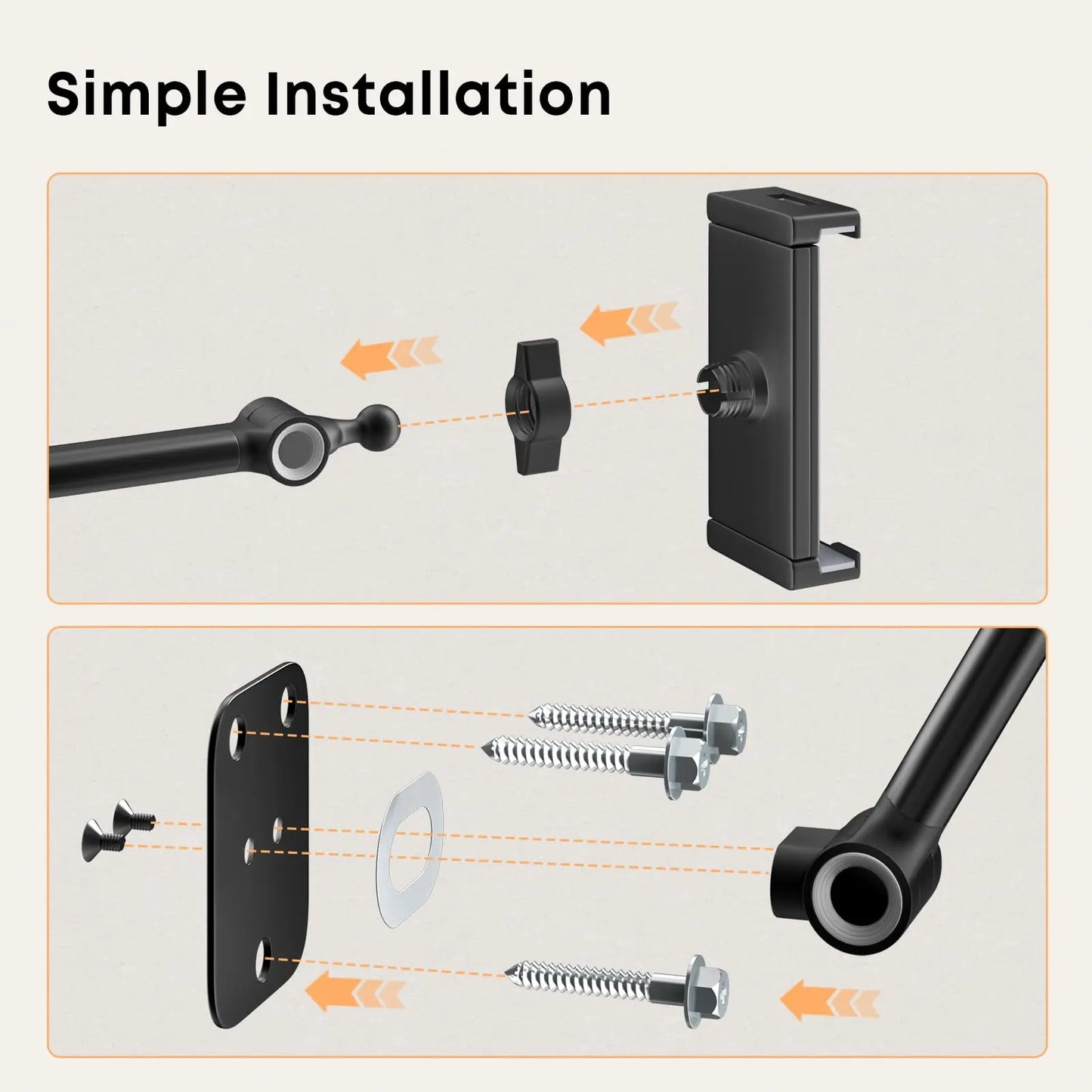 Simple Installation