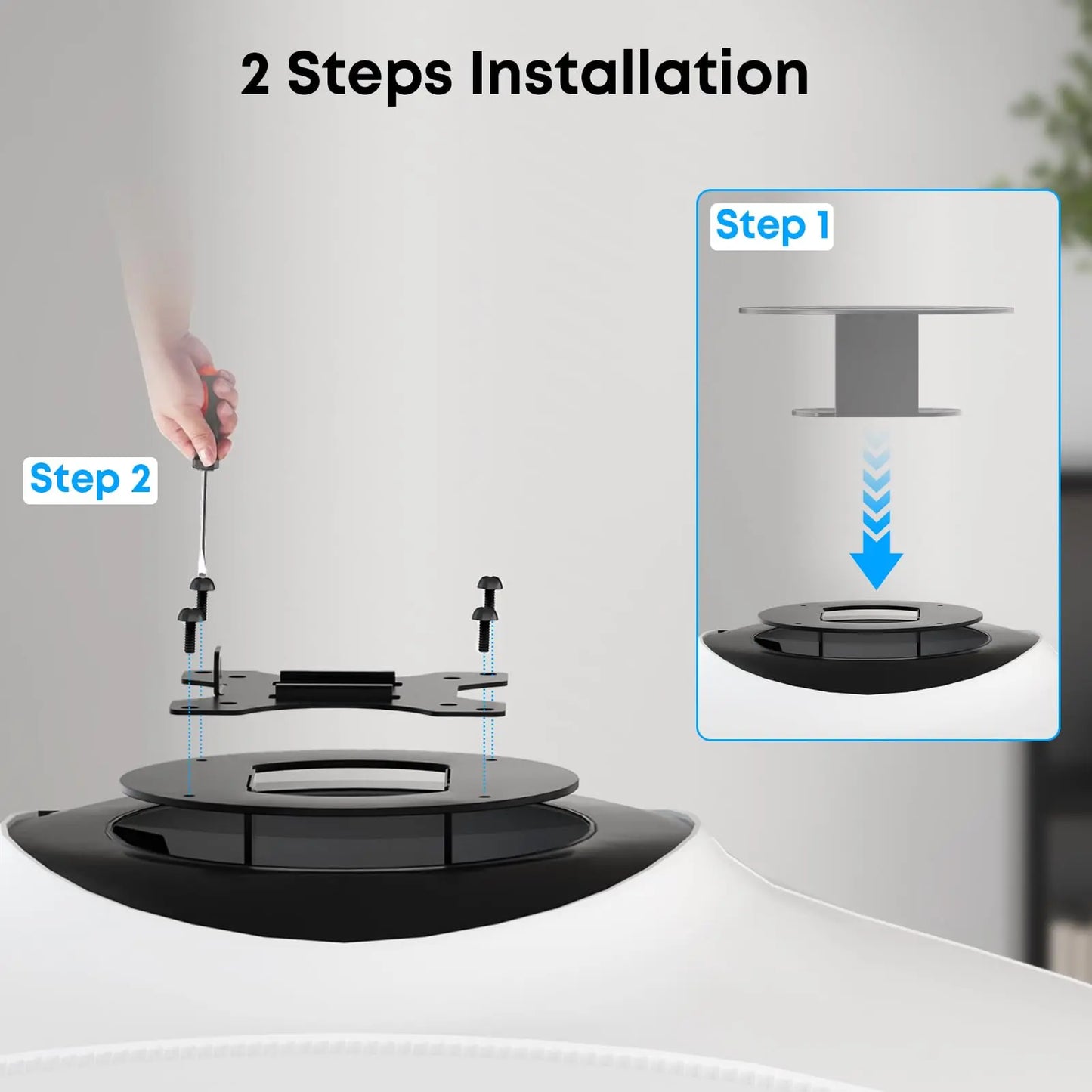 2 Steps Installation

Step 1

Step 2