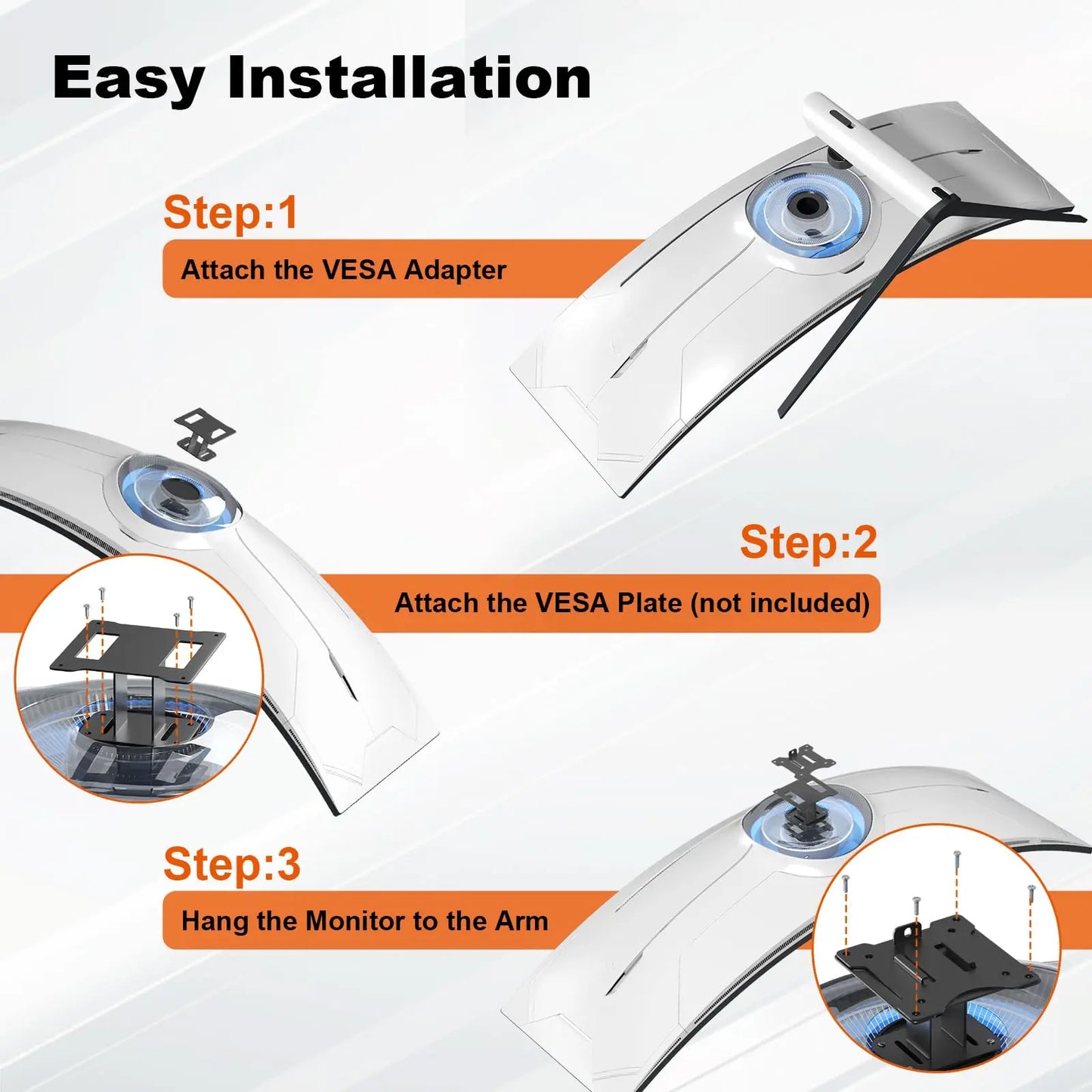 Easy Installation

Step:1

Attach the VESA Adapter

Step:2

Attach the VESA Plate (not included)

Step:3

Hang the Monitor to the Arm