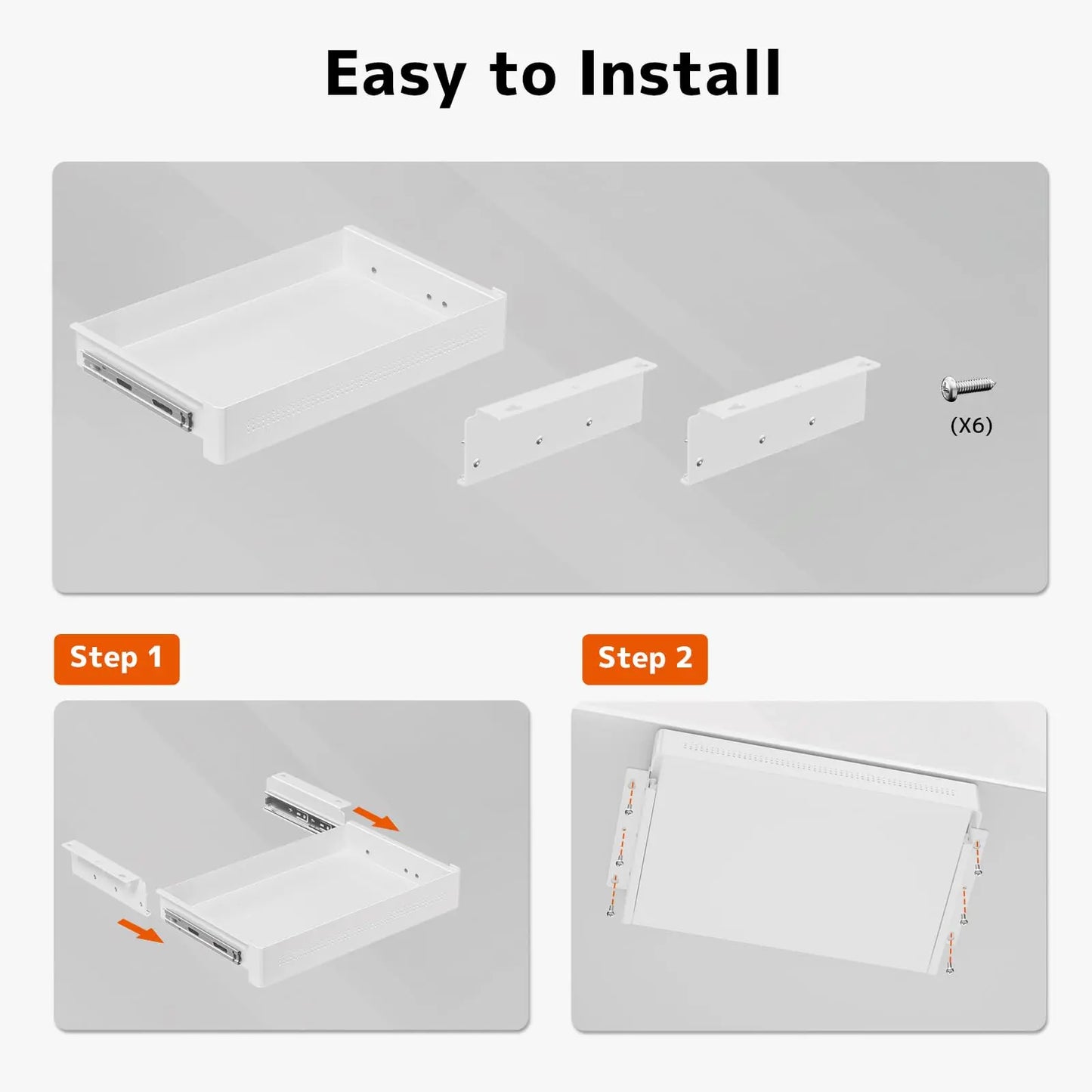 Easy to Install

(X6)

Step 1

Step 2