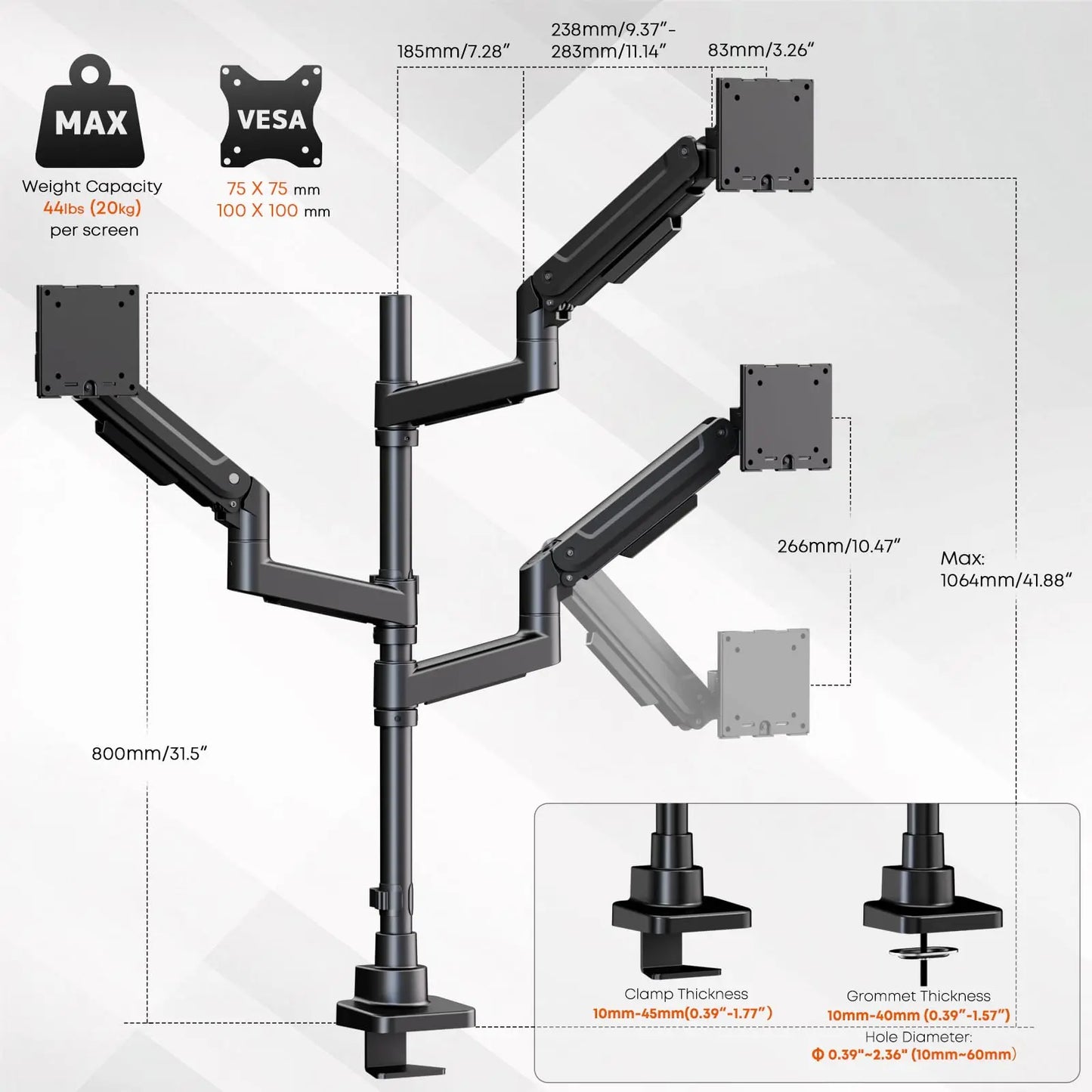 MAX

Weight Capacity
44lbs (20kg)
per screen

VESA

75 X 75 mm
100 X 100 mm

185mm/7.28"

238mm/9.37"-
283mm/11.14"

83mm/3.26"

266mm/10.47"

Max:
1064mm/41.88"

800mm/31.5"

Clamp Thickness
10mm-45mm(0.39"-1.77")

Grommet Thickness
10mm-40mm (0.39"-1.57")
Hole Diameter:
Φ 0.39"~2.36" (10mm~60mm)