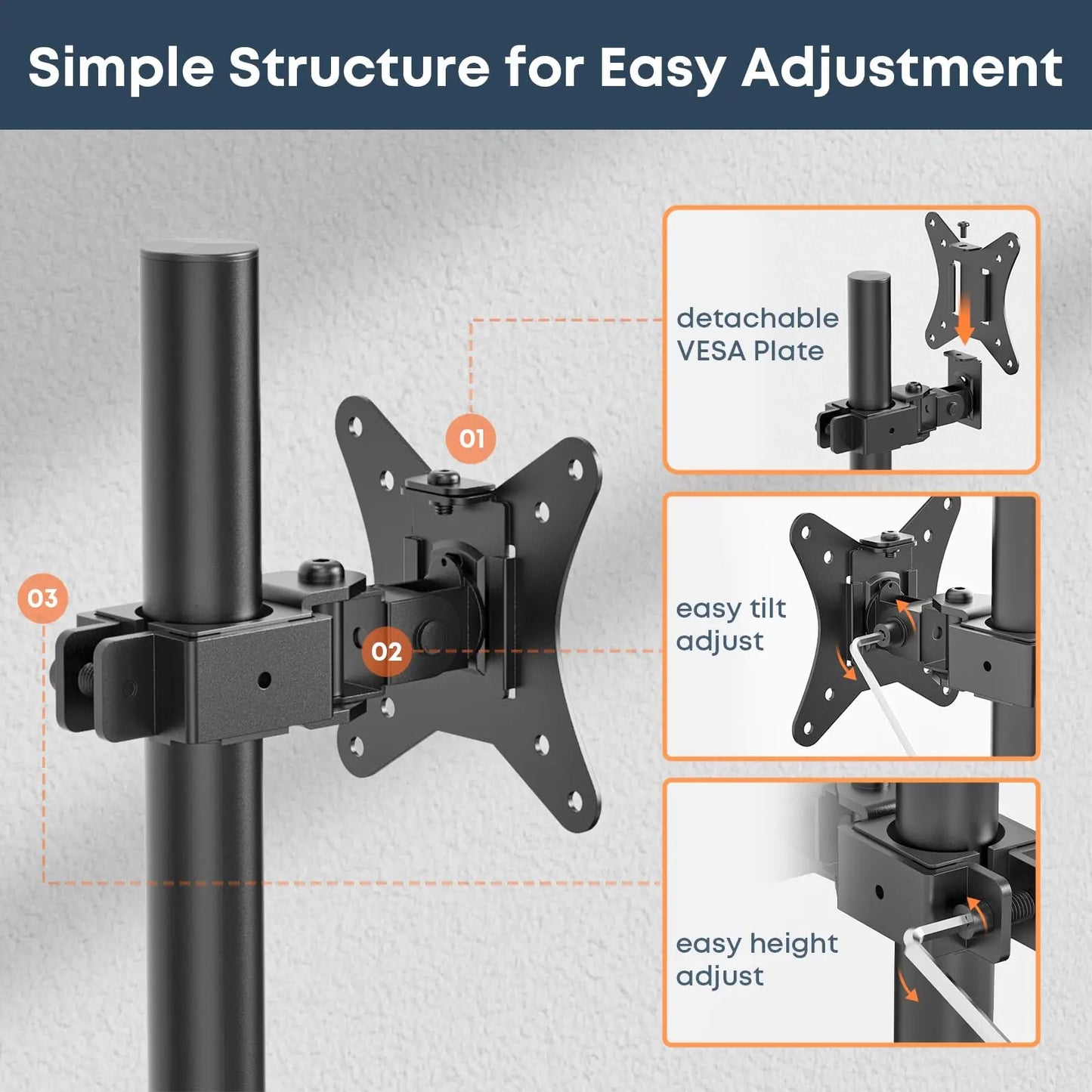 Simple Structure for Easy Adjustment

01

02

03

detachable VESA Plate

easy tilt adjust

easy height adjust