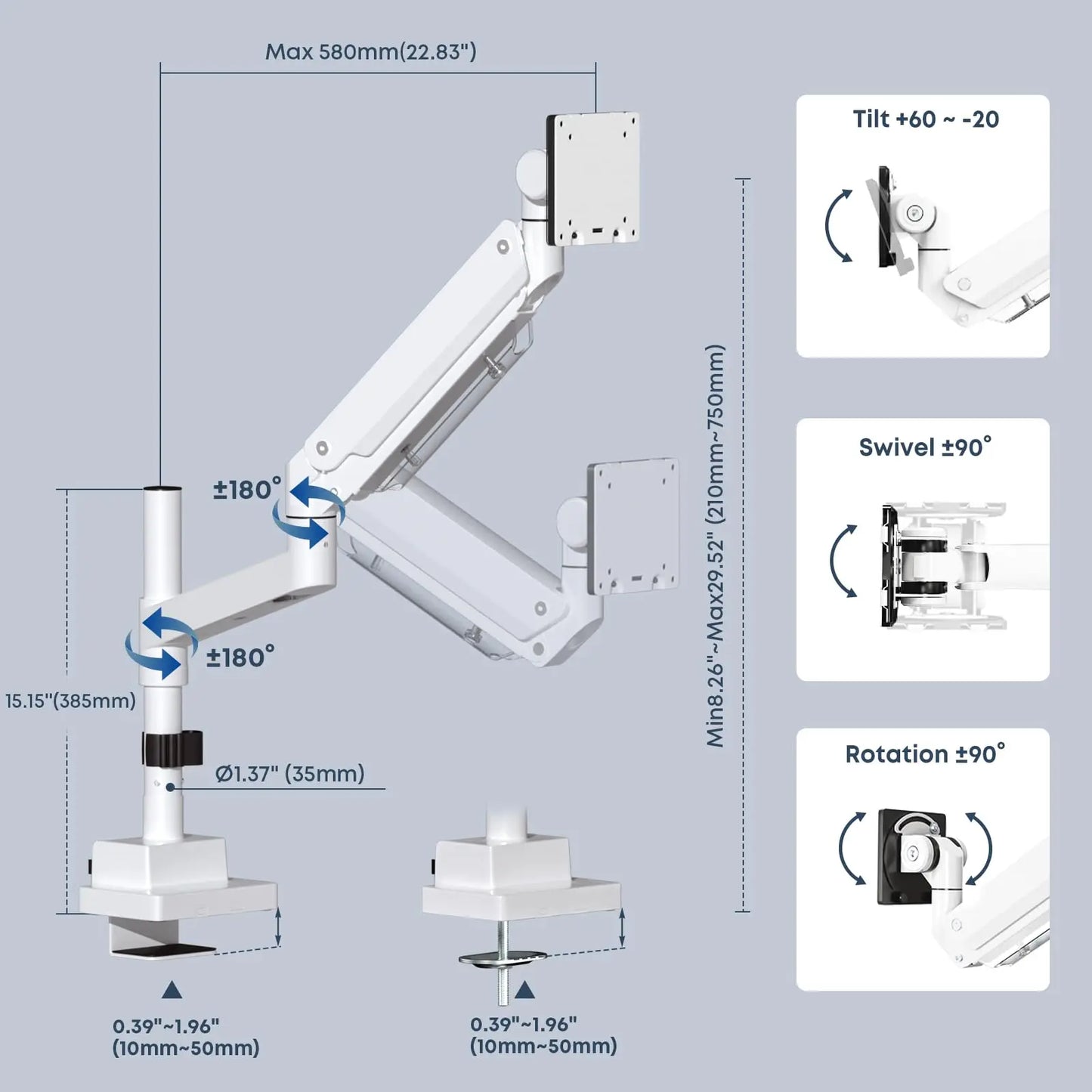 Max 580mm(22.83")

±180°

±180°

15.15"(385mm)

Ø1.37" (35mm)

Min8.26"~Max29.52" (210mm~750mm)

0.39"~1.96" (10mm~50mm)

0.39"~1.96" (10mm~50mm)

Tilt +60 ~ -20

Swivel ±90°

Rotation ±90°