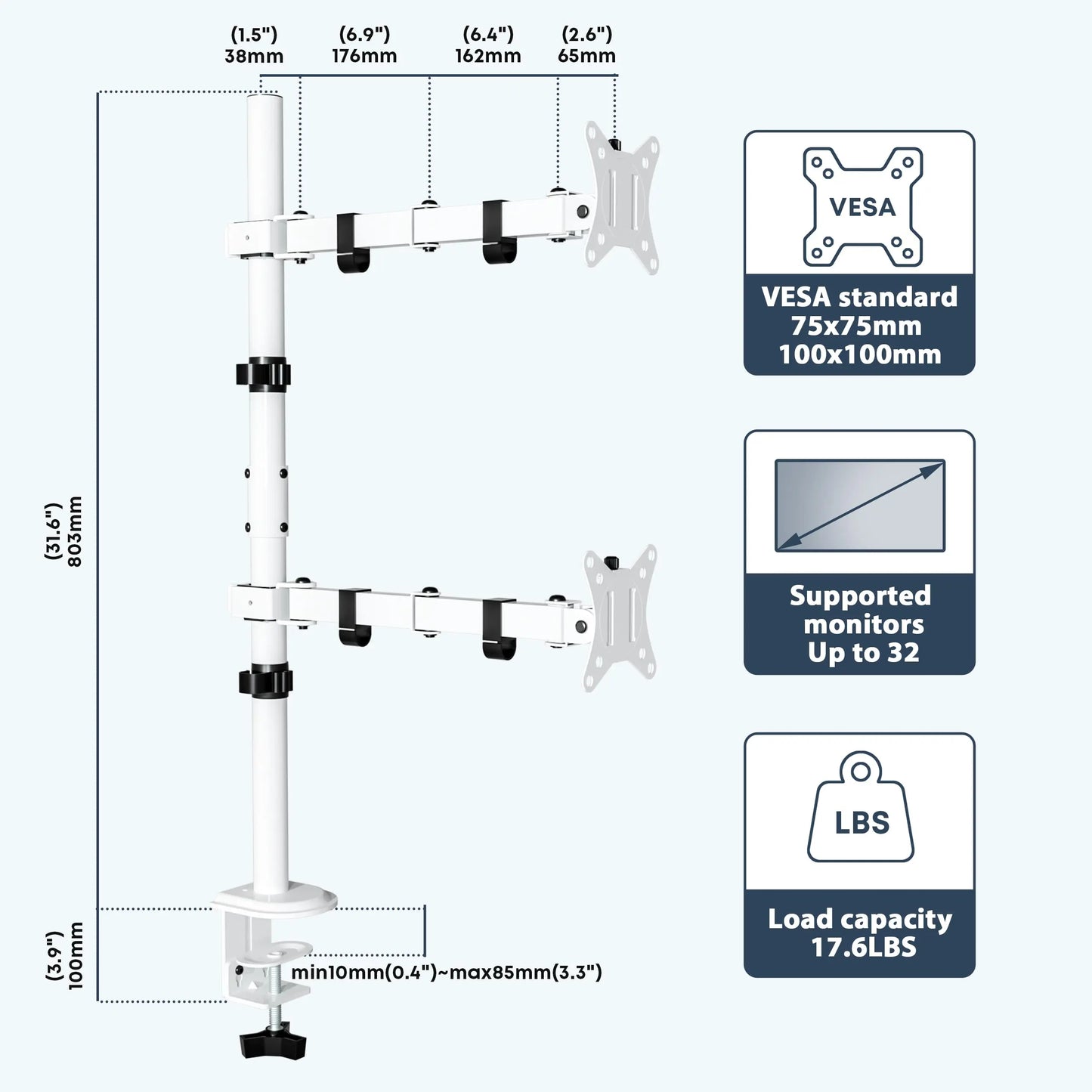 (1.5")
38mm

(6.9")
176mm

(6.4")
162mm

(2.6")
65mm

(31.6")
803mm

(3.9")
100mm

min10mm(0.4")~max85mm(3.3")

VESA

VESA standard
75x75mm
100x100mm

Supported
monitors
Up to 32

LBS

Load capacity
17.6LBS