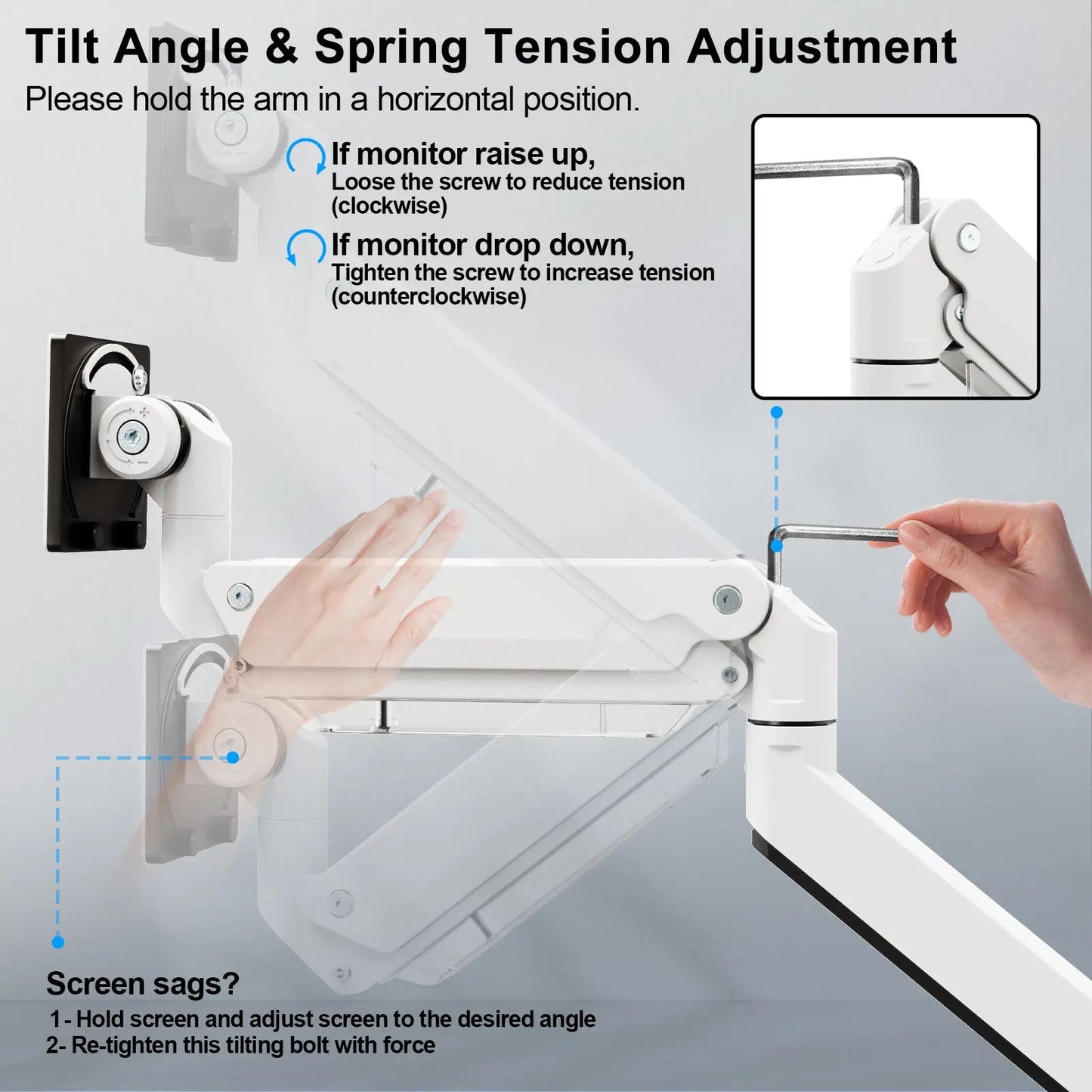 Tilt Angle & Spring Tension Adjustment

Please hold the arm in a horizontal position.

If monitor raise up,
Loose the screw to reduce tension (clockwise)

If monitor drop down,
Tighten the screw to increase tension (counterclockwise)

Screen sags?
1- Hold screen and adjust screen to the desired angle
2- Re-tighten this tilting bolt with force