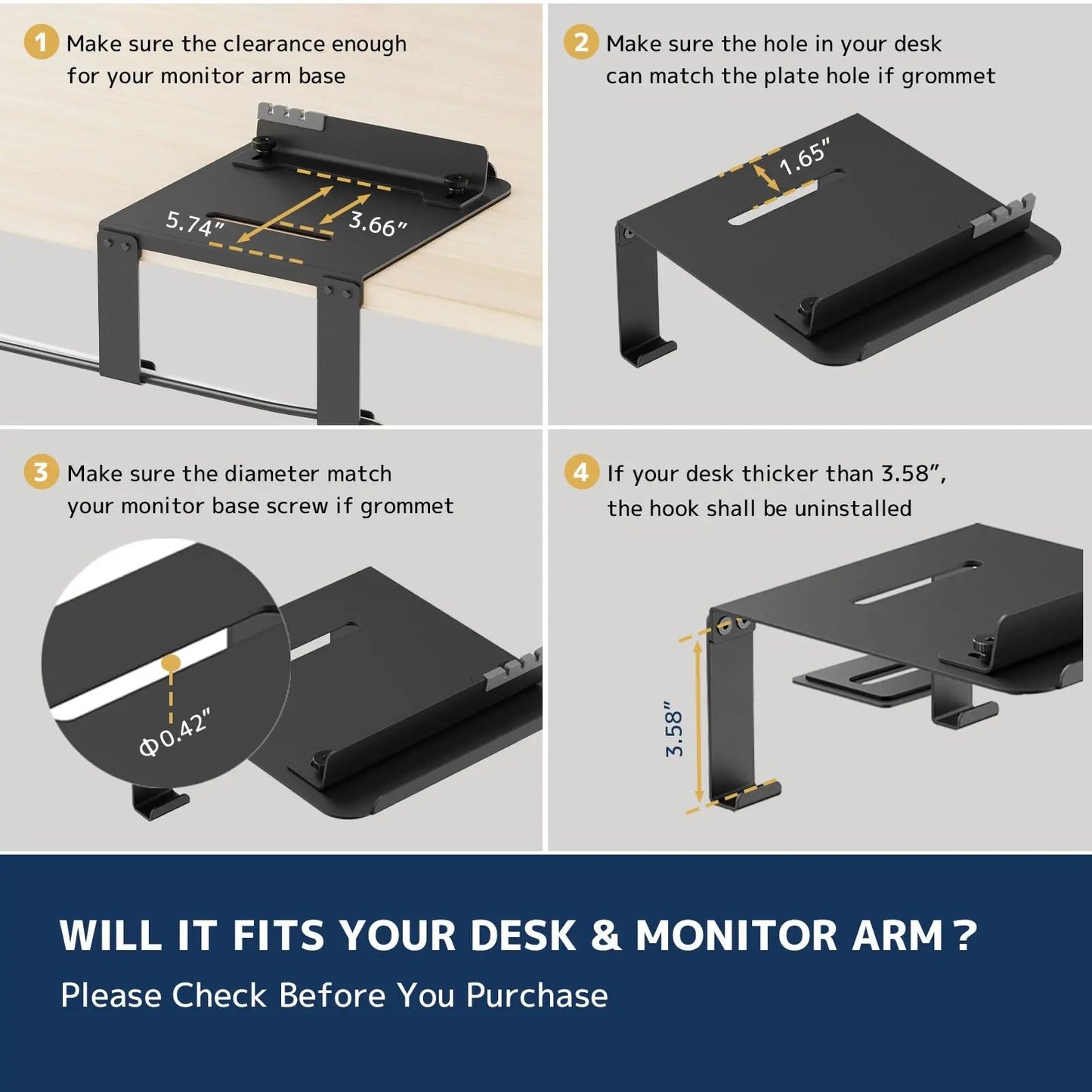 1 Make sure the clearance enough for your monitor arm base

5.74″

3.66″

2 Make sure the hole in your desk can match the plate hole if grommet

1.65″

3 Make sure the diameter match your monitor base screw if grommet

Φ0.42″

4 If your desk thicker than 3.58″, the hook shall be uninstalled

3.58″

WILL IT FITS YOUR DESK & MONITOR ARM ?

Please Check Before You Purchase