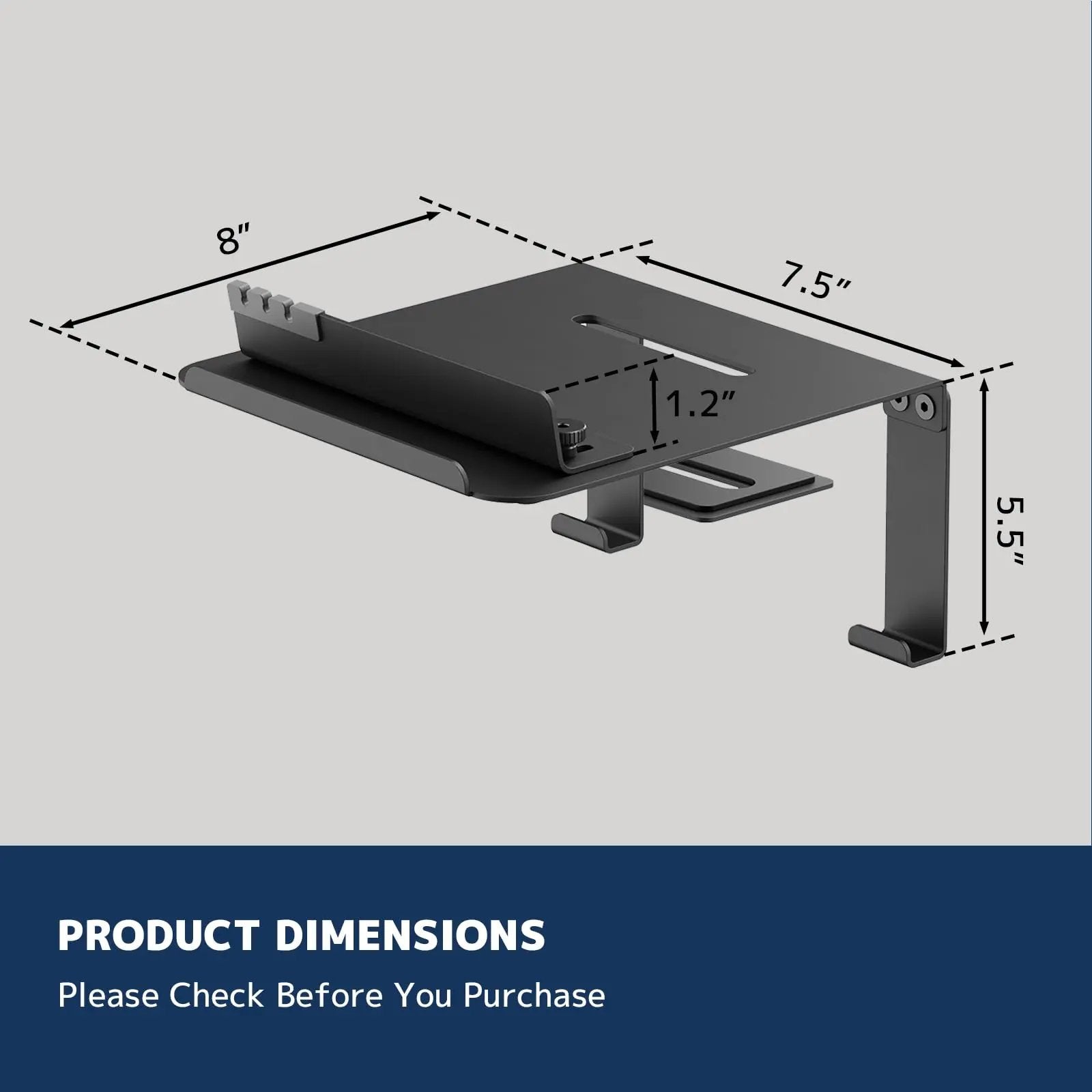 8″

7.5″

1.2″

5.5″

PRODUCT DIMENSIONS

Please Check Before You Purchase