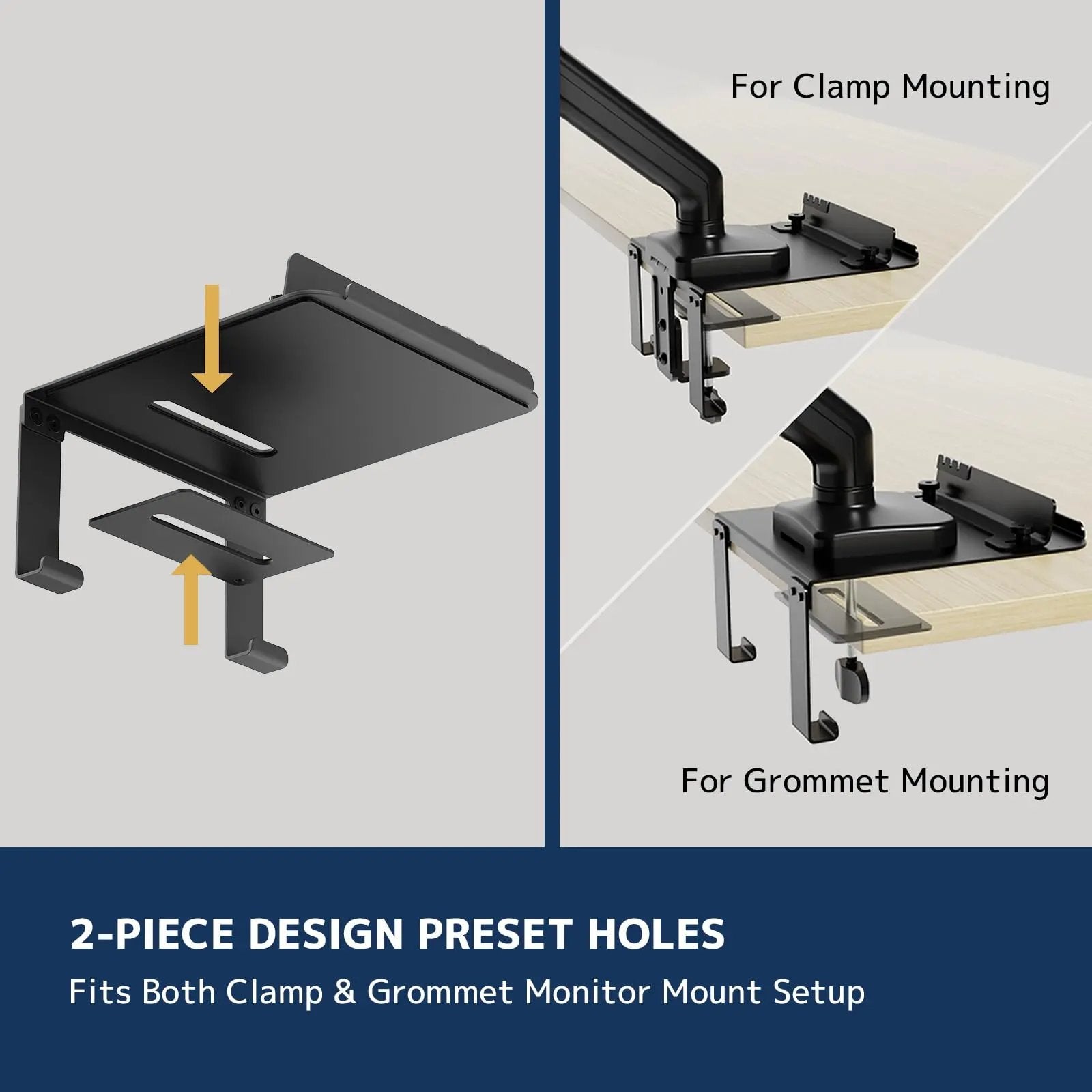 For Clamp Mounting

For Grommet Mounting

2-PIECE DESIGN PRESET HOLES

Fits Both Clamp & Grommet Monitor Mount Setup