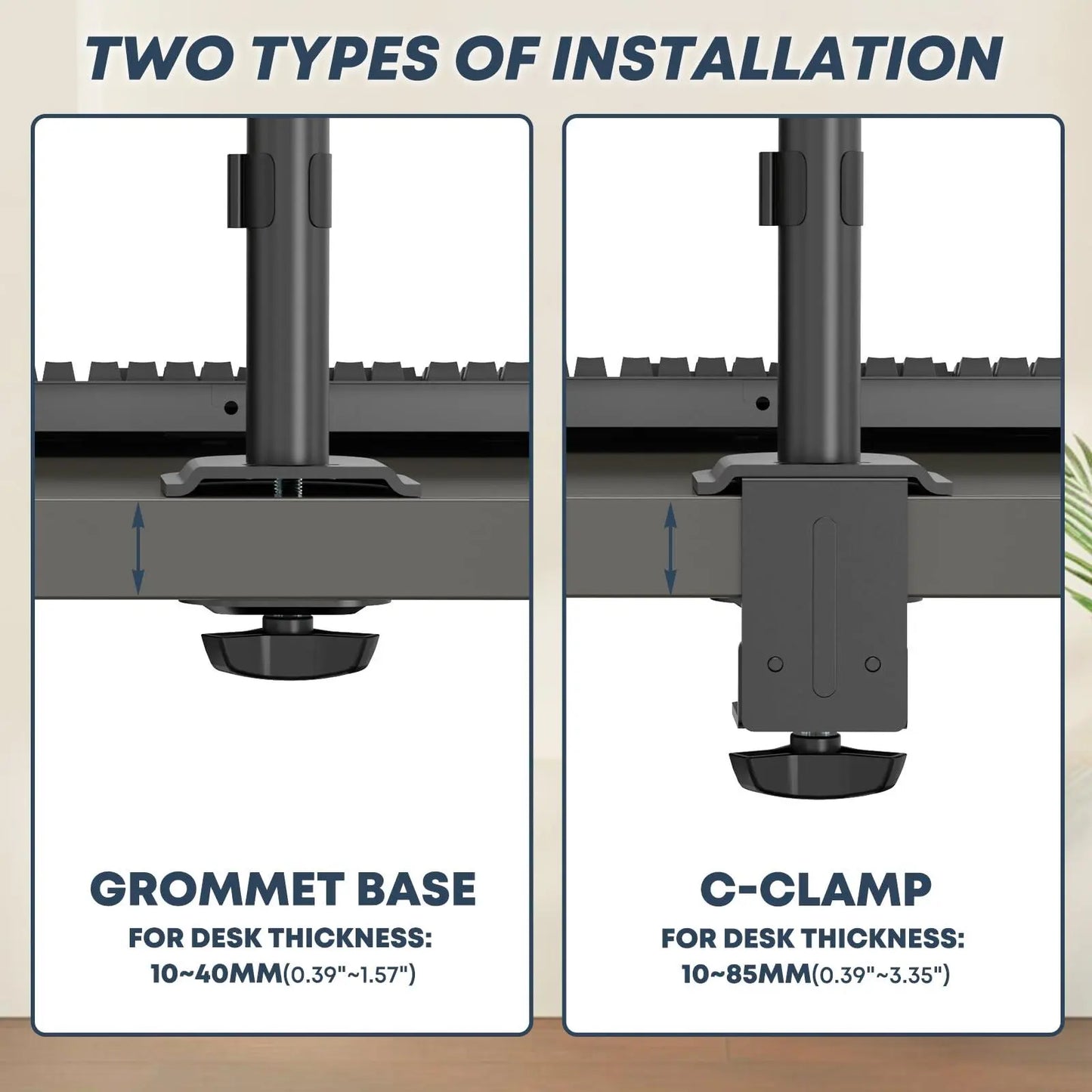 TWO TYPES OF INSTALLATION

GROMMET BASE
FOR DESK THICKNESS:
10~40MM(0.39"~1.57")

C-CLAMP
FOR DESK THICKNESS:
10~85MM(0.39"~3.35")