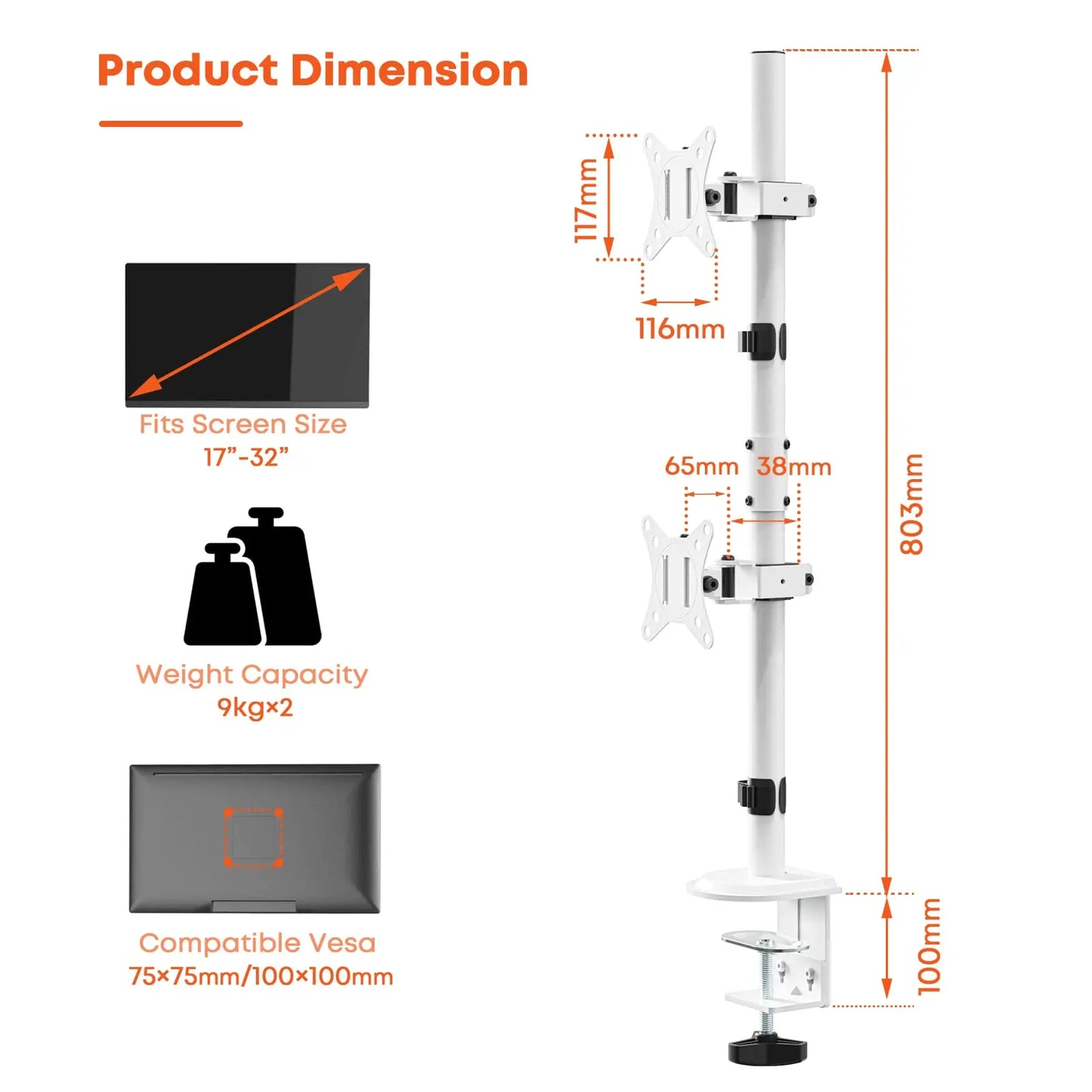 Product Dimension

Fits Screen Size
17”-32”

Weight Capacity
9kg×2

Compatible Vesa
75×75mm/100×100mm

117mm

116mm

65mm 38mm

803mm

100mm