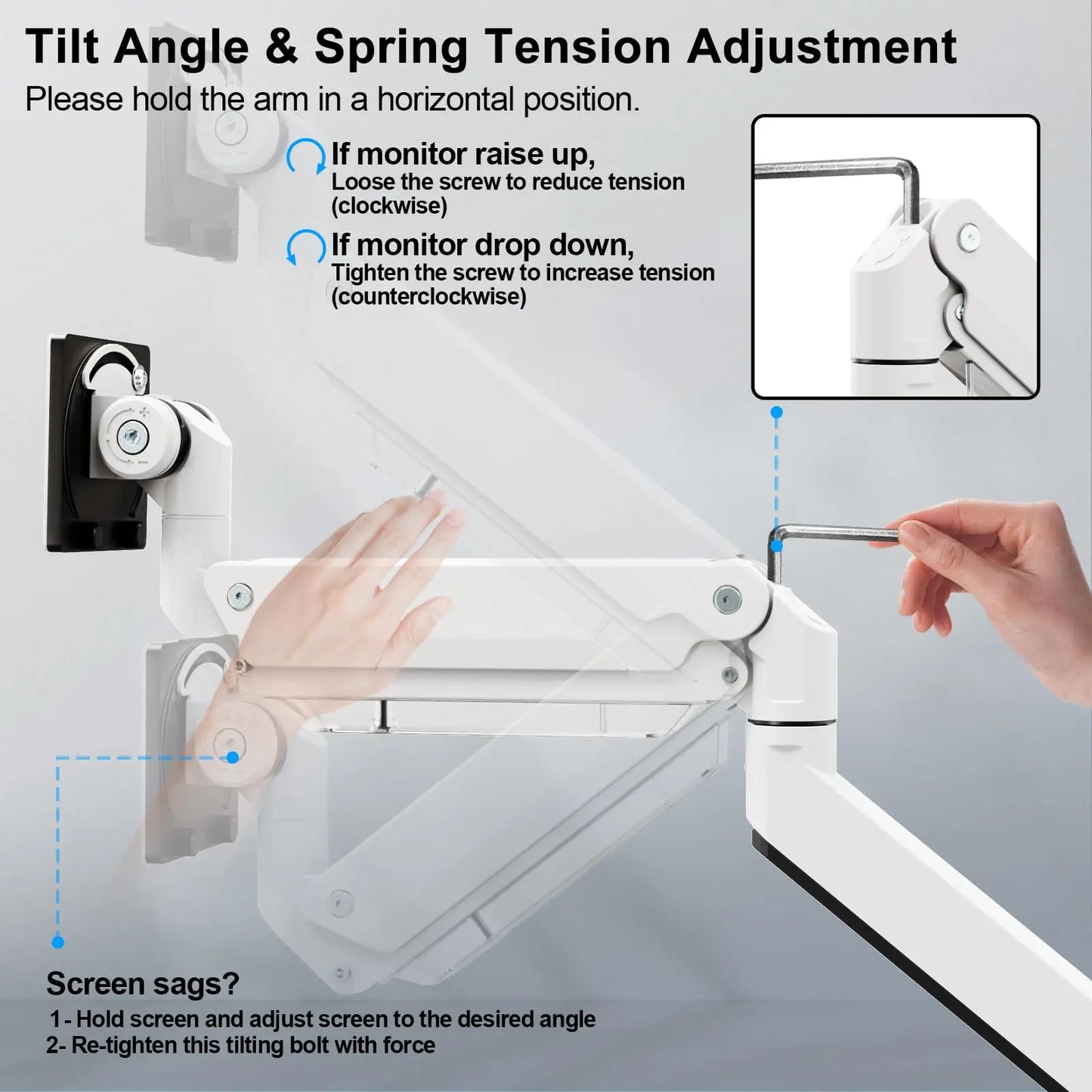 Tilt Angle & Spring Tension Adjustment

Please hold the arm in a horizontal position.

If monitor raise up,
Loose the screw to reduce tension (clockwise)

If monitor drop down,
Tighten the screw to increase tension (counterclockwise)

Screen sags?

1- Hold screen and adjust screen to the desired angle
2- Re-tighten this tilting bolt with force