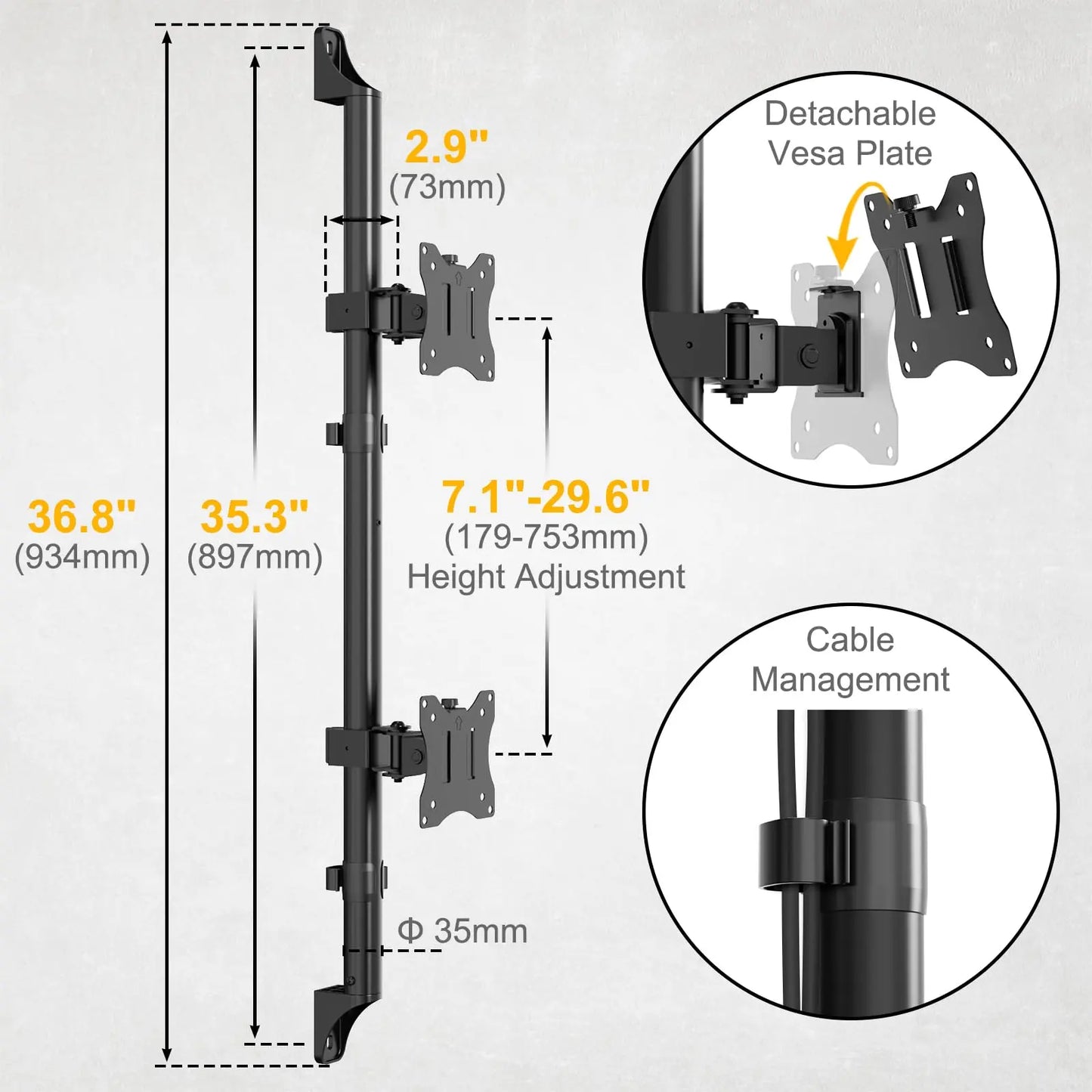 36.8"
(934mm)

35.3"
(897mm)

2.9"
(73mm)

7.1"-29.6"
(179-753mm)
Height Adjustment

Φ 35mm

Detachable
Vesa Plate

Cable
Management