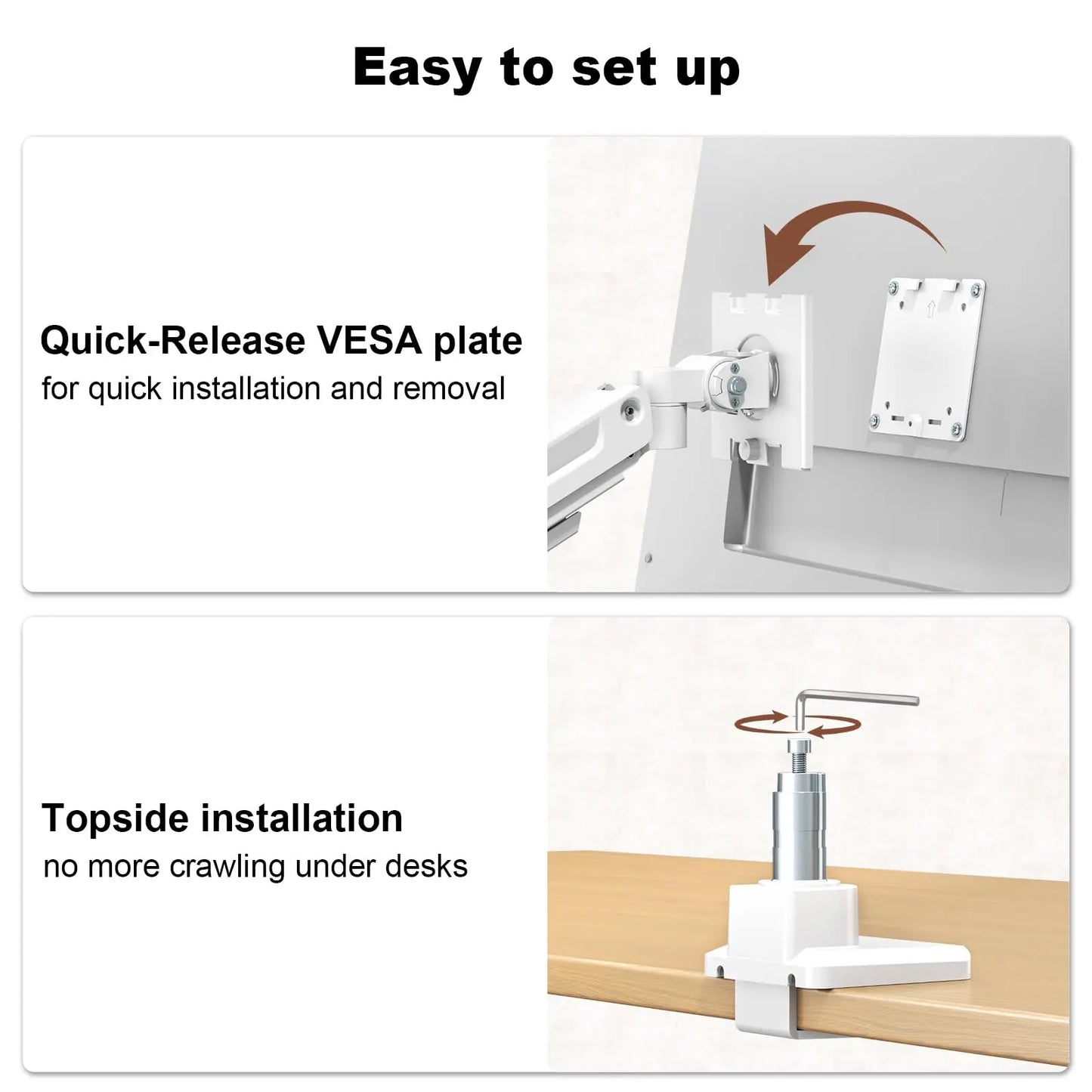 Easy to set up

Quick-Release VESA plate
for quick installation and removal

Topside installation
no more crawling under desks