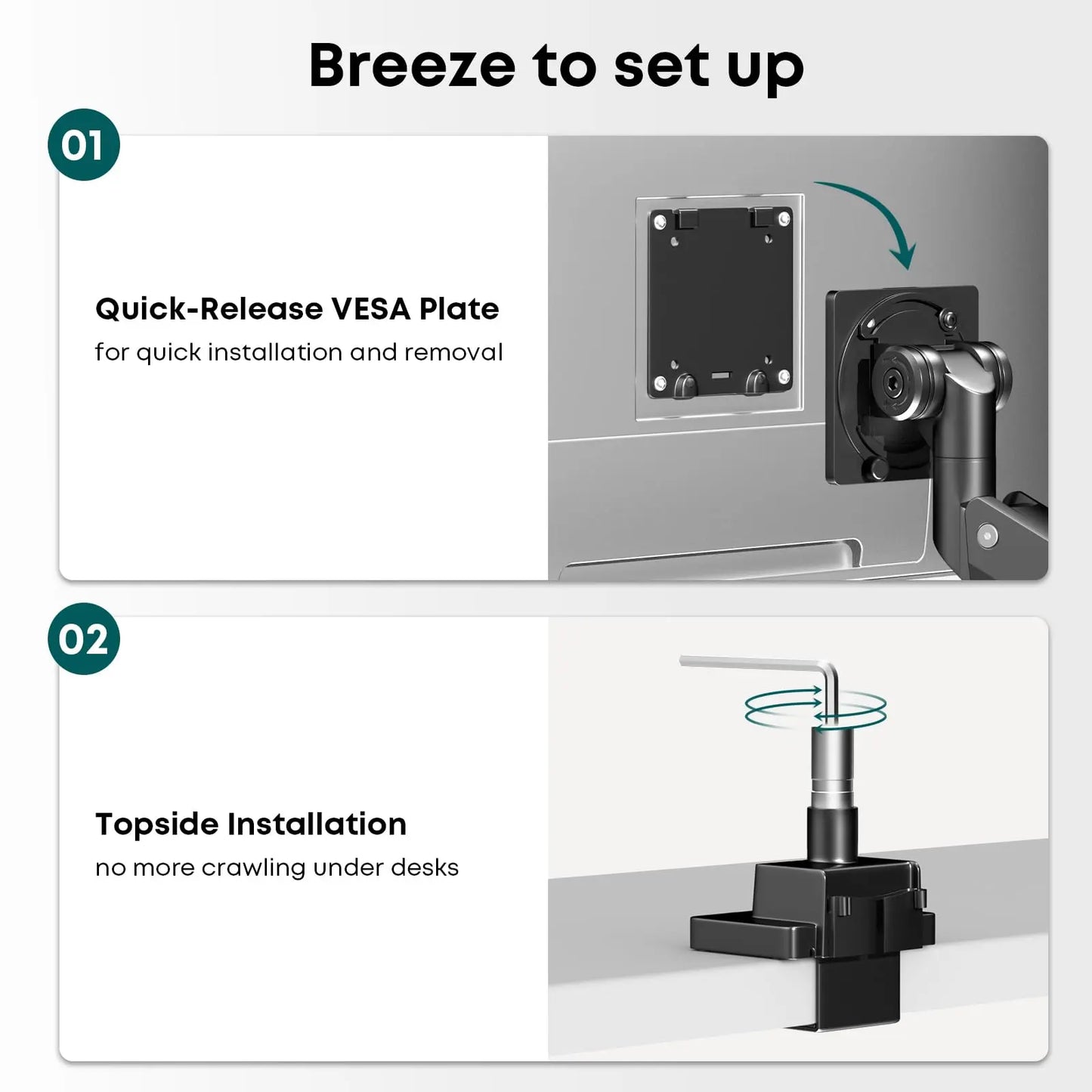 Breeze to set up

01

Quick-Release VESA Plate
for quick installation and removal

02

Topside Installation
no more crawling under desks